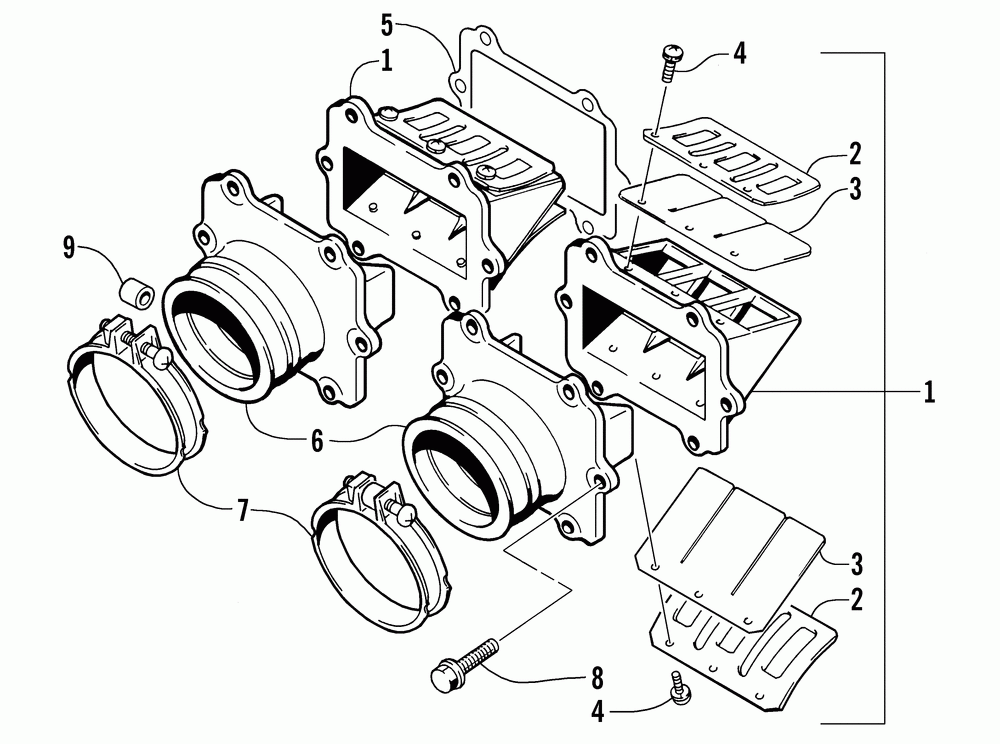 5
1
4
2
3
9
1
6
7
3
2
8
4