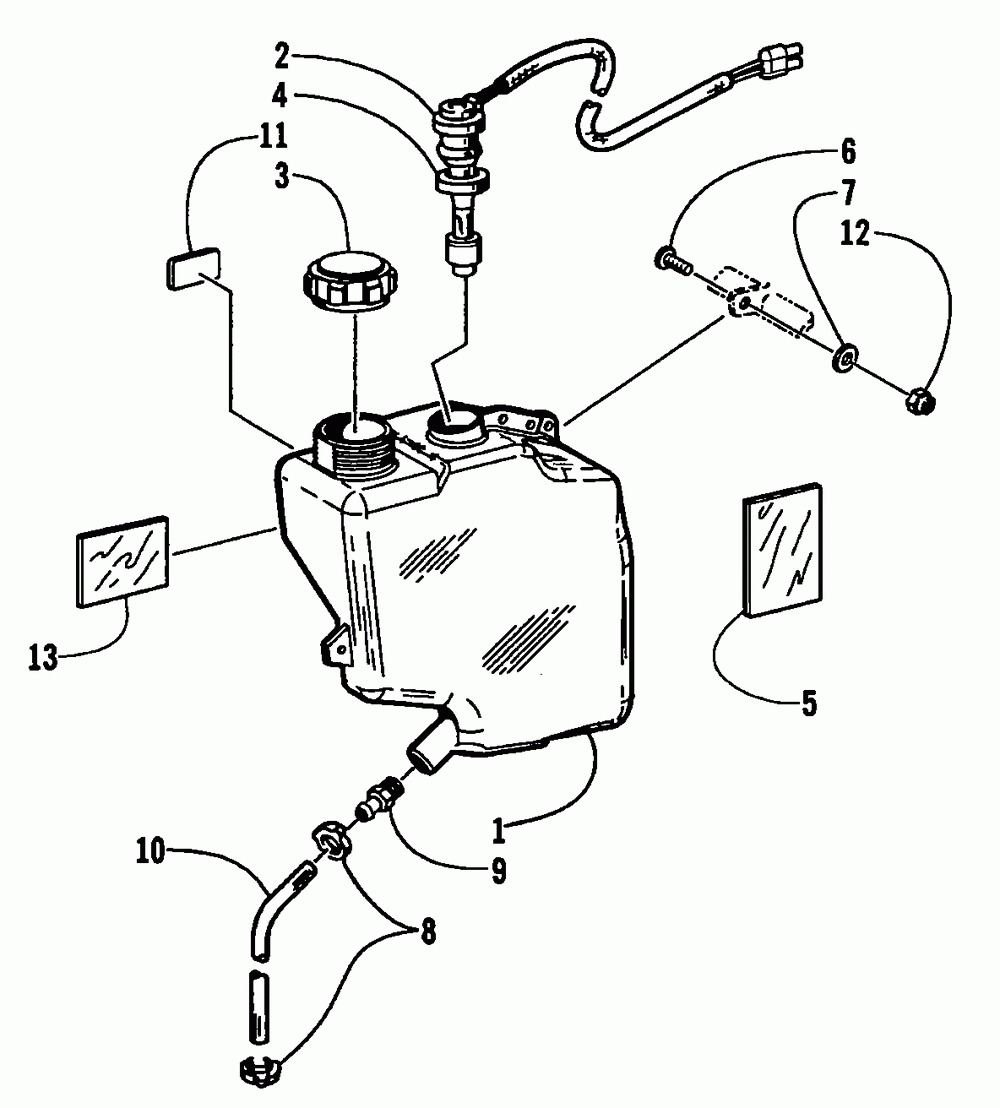 2
4
11
3
6
7
12
13
5
1
9
10
8