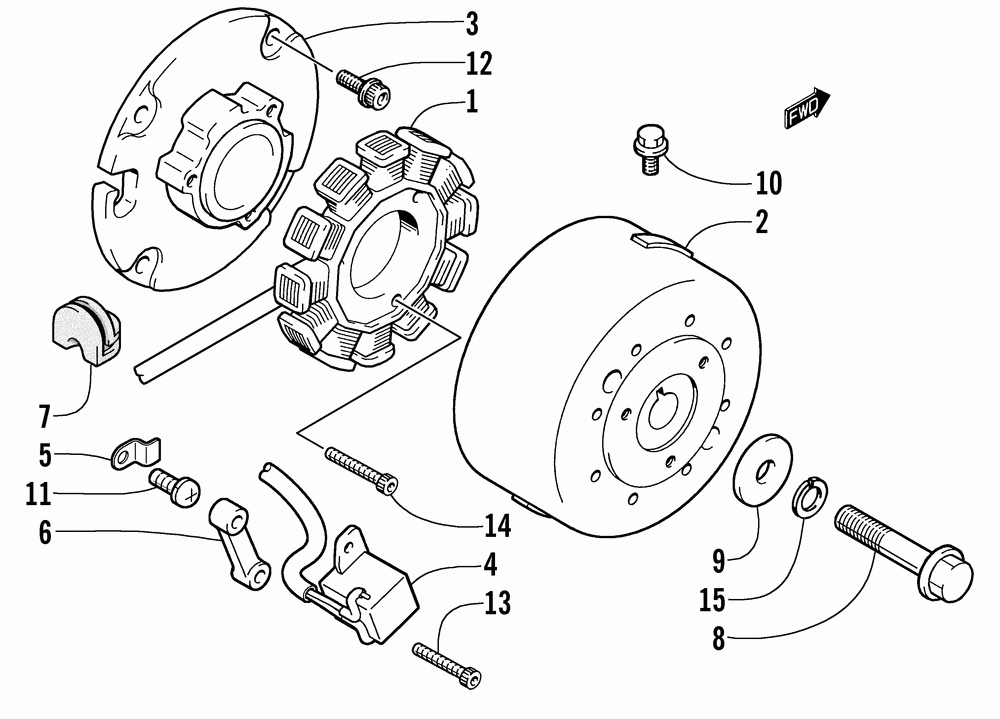 3
12
1
FWD
10
2
7
5
11
6
14
4
13
9
15
8