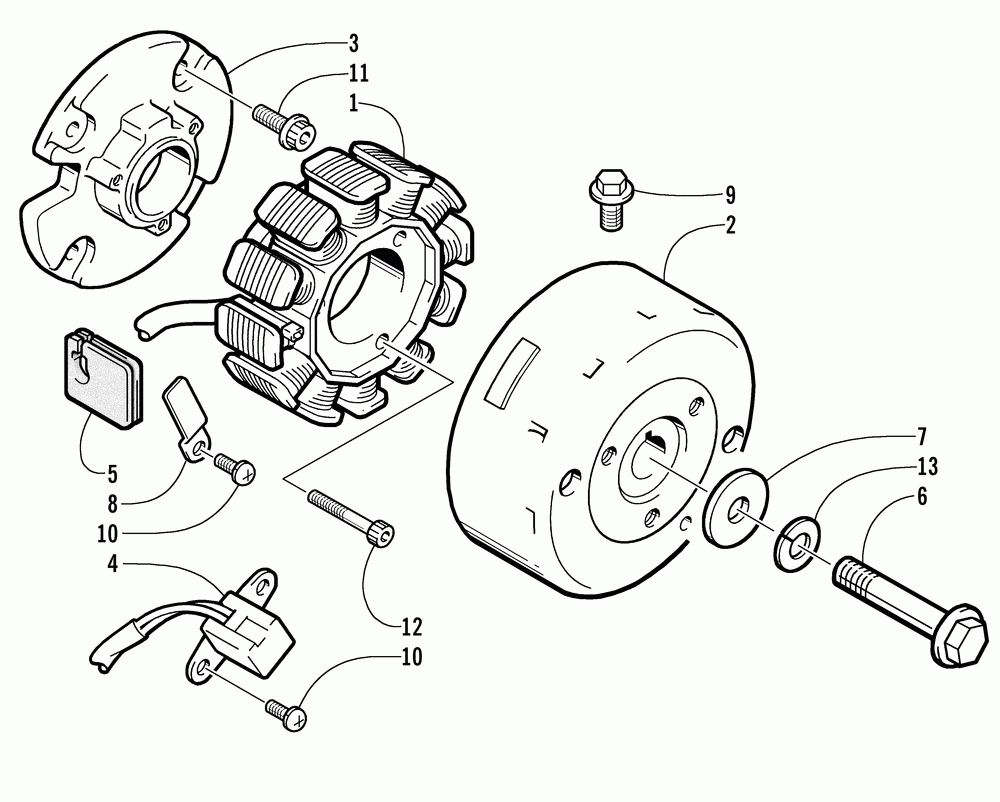 3
11
1
9
2
5
8
10
7
13
6
4
12
10