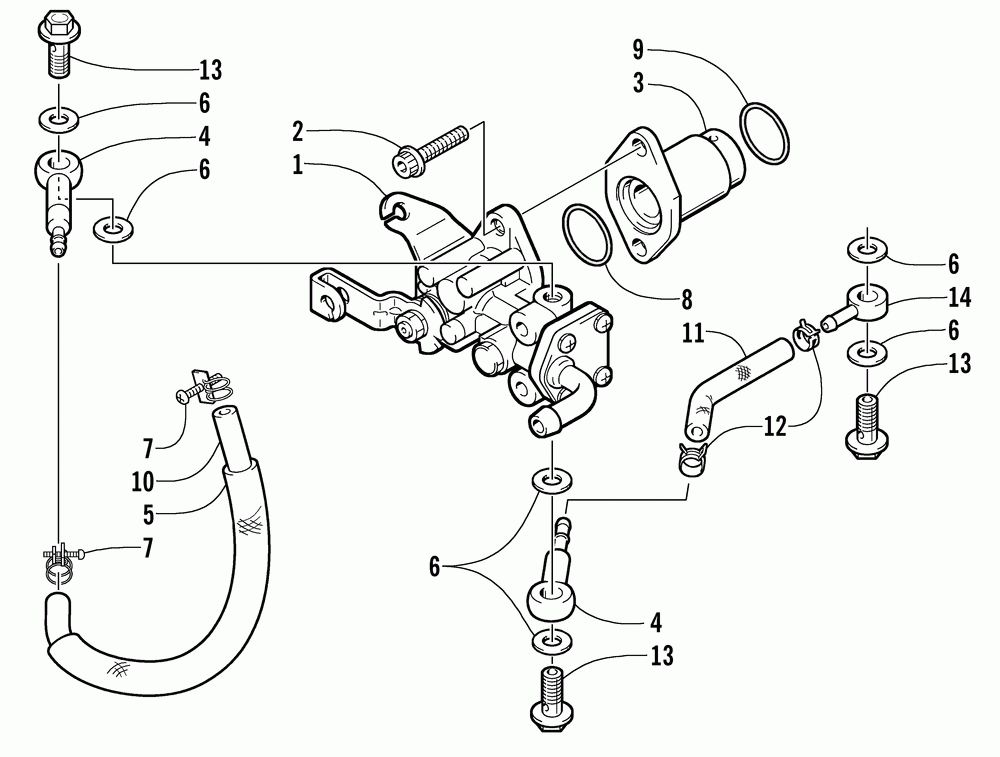 13
6
4
6
2
1
9
3
8
6
14
6
13
11
12
7
10
5
7
6
4
13