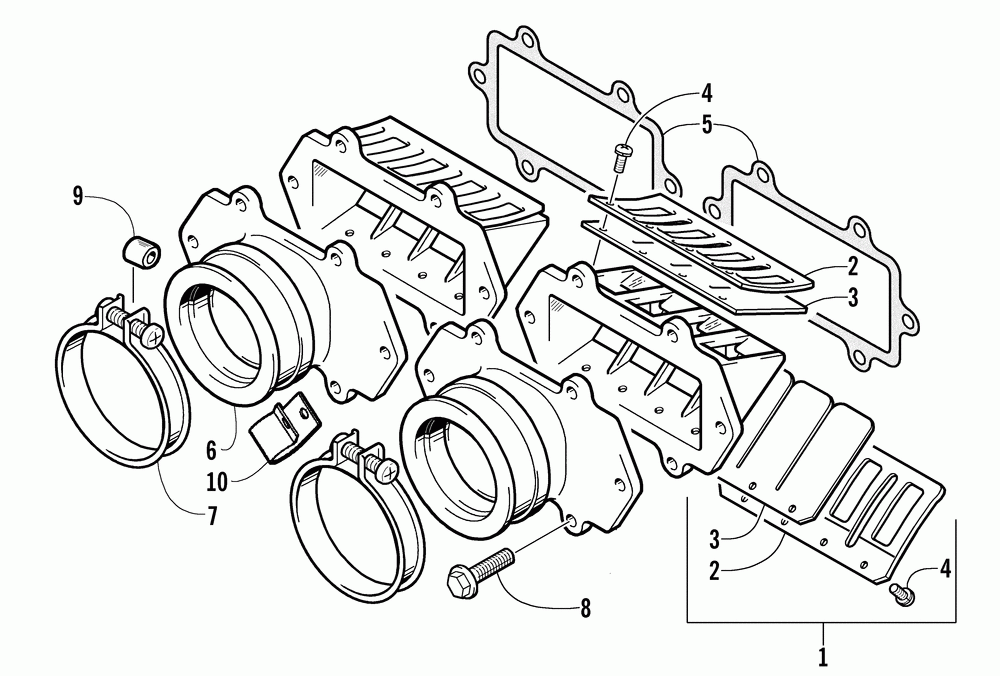 4
5
9
2
3
6
10
7
3
2
4
8
1