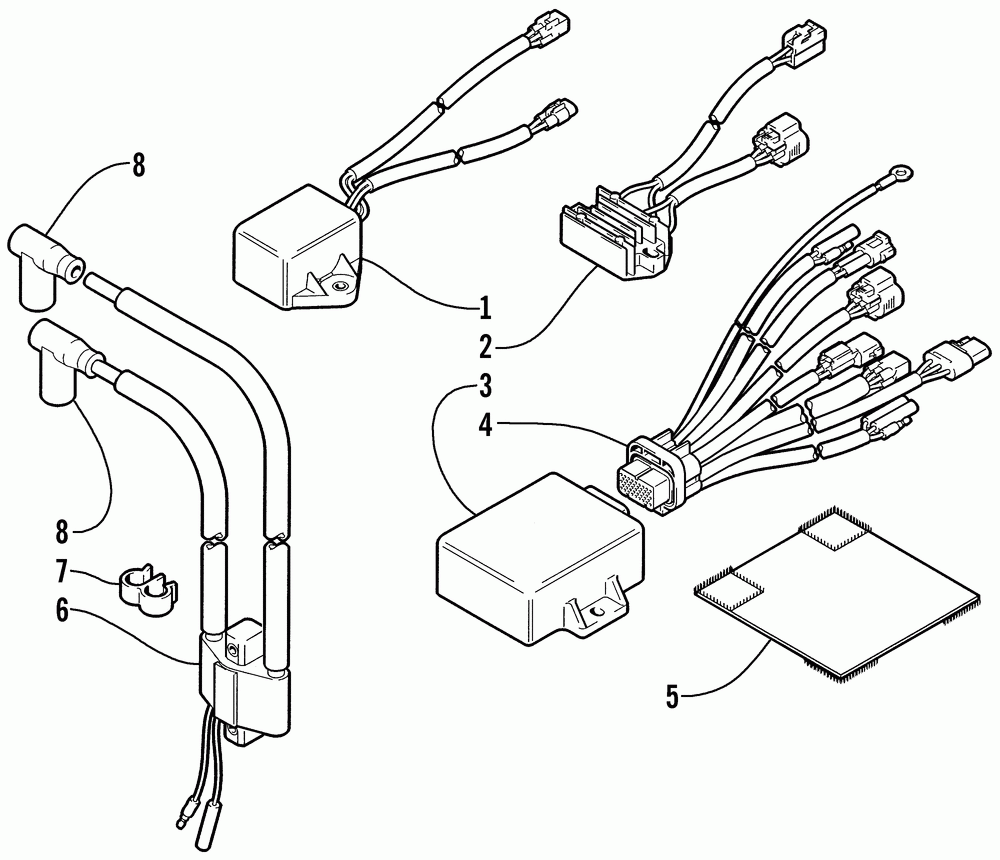 8
1
2
3
4
8
7
6
5