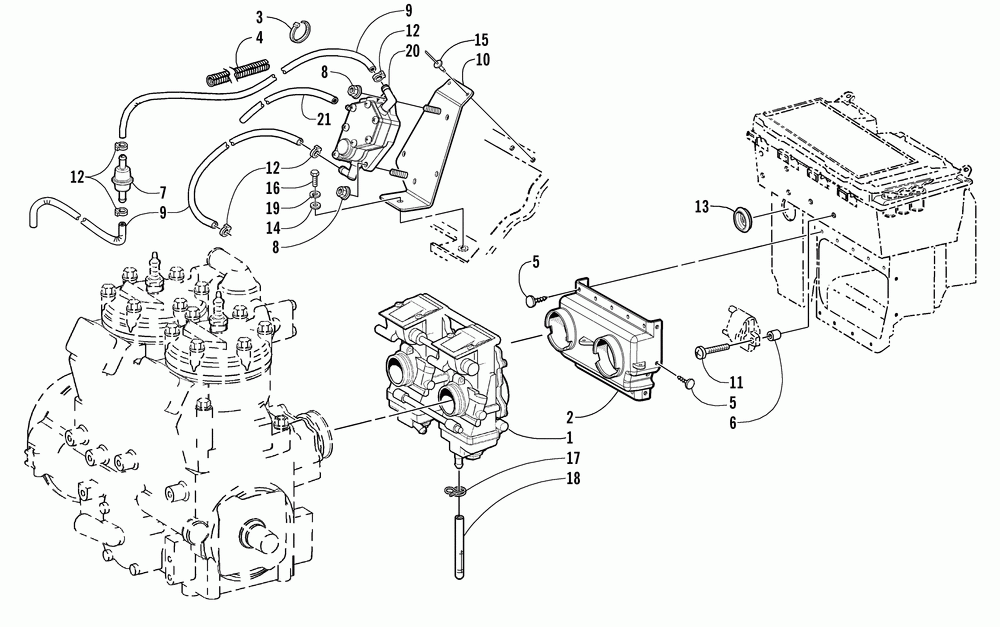 3
4
9
12
20
15
10
8
21
12
7
9
12
16
19
14
8
13
5
11
5
6
2
1
17
18