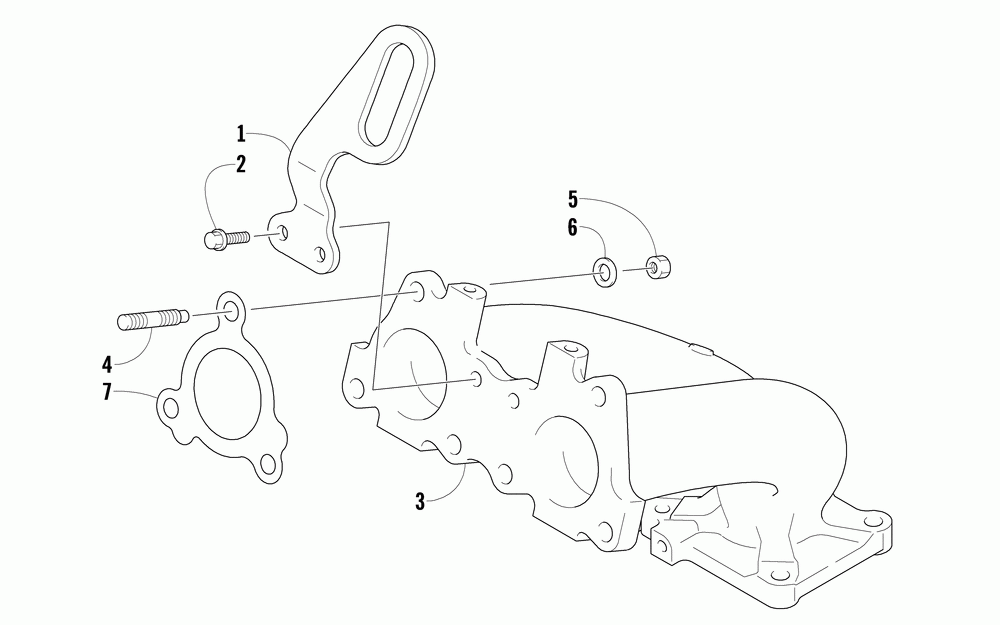 1
2
5
6
4
7
3