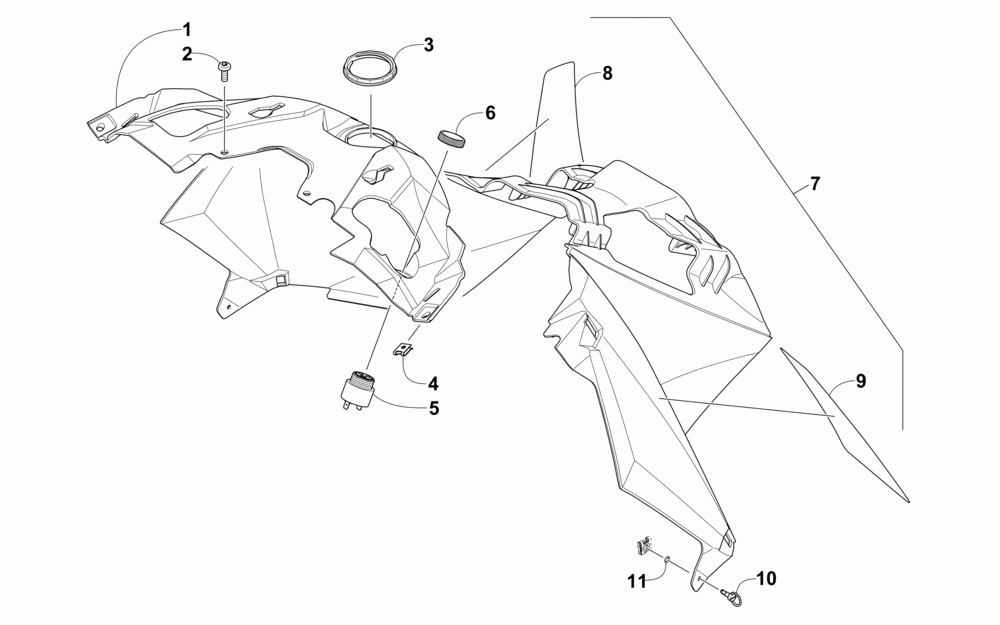 1
2
3
6
8
7
4
5
9
11
10