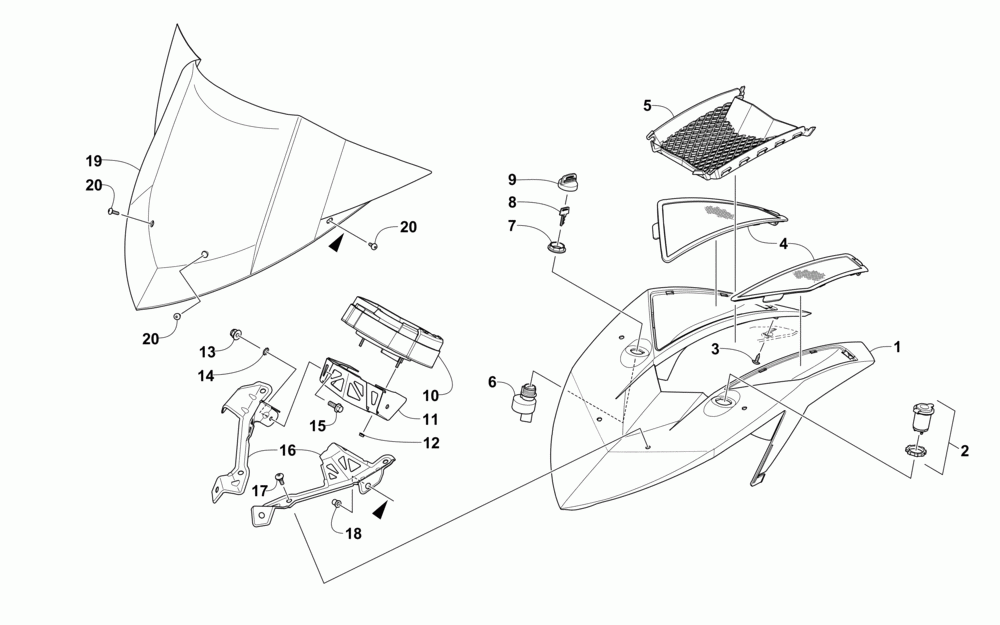 19
20
20
20
13
14
15
16
17
18
10
11
12
9
8
7
6
5
4
3
1
2