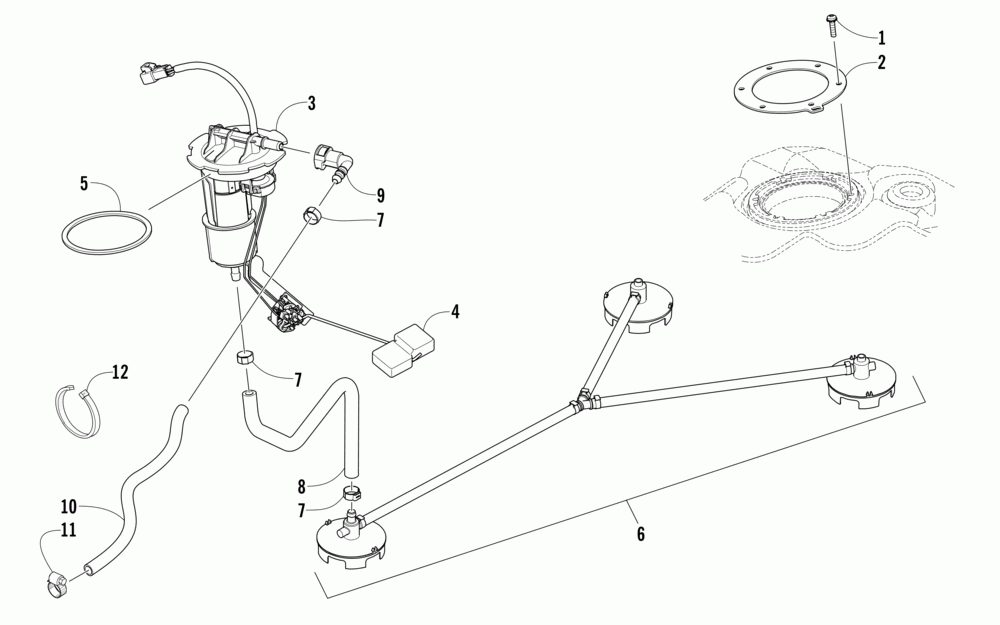 1
2
3
5
9
7
4
12
7
8
7
10
11
6