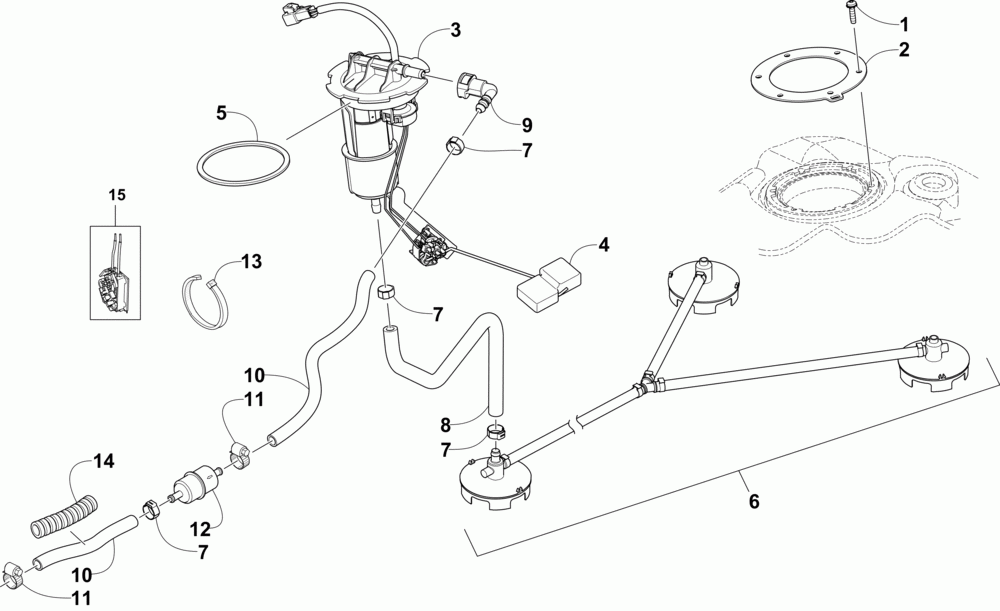 1
2
3
5
9
7
15
13
4
7
10
11
8
7
14
12
7
10
11
6