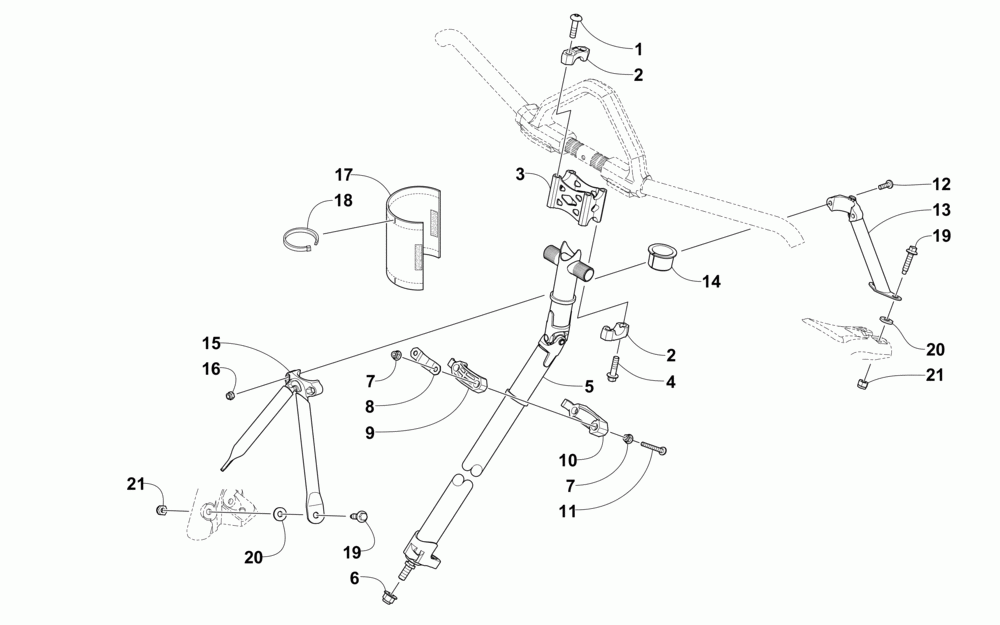 1
2
3
17
18
12
13
19
14
15
16
2
4
5
7
8
9
20
21
10
7
11
21
20
19
6