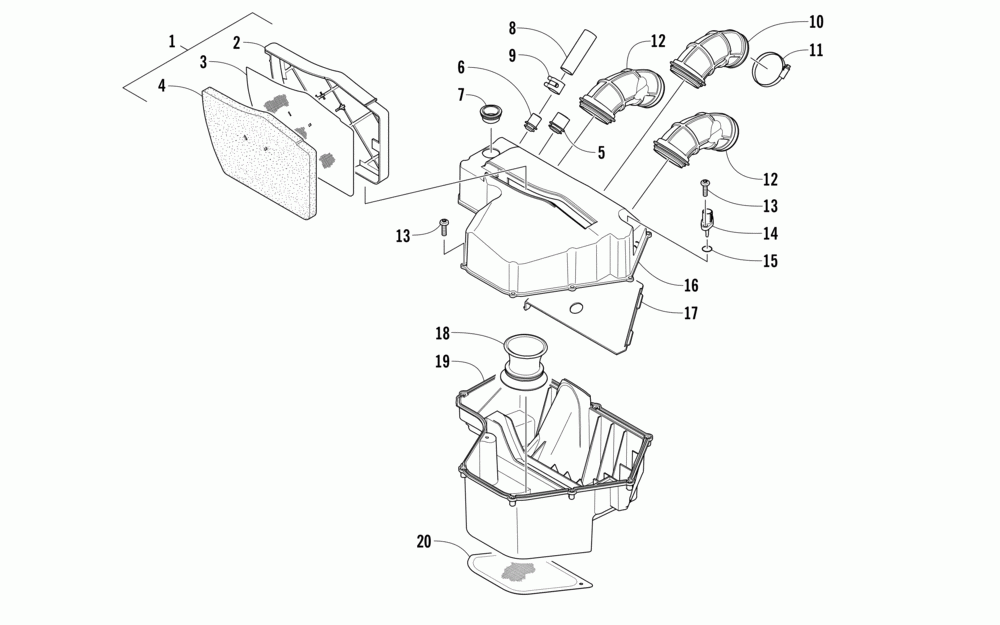 1
2
3
4
8
9
6
7
12
10
11
5
12
13
14
15
13
16
17
18
19
20