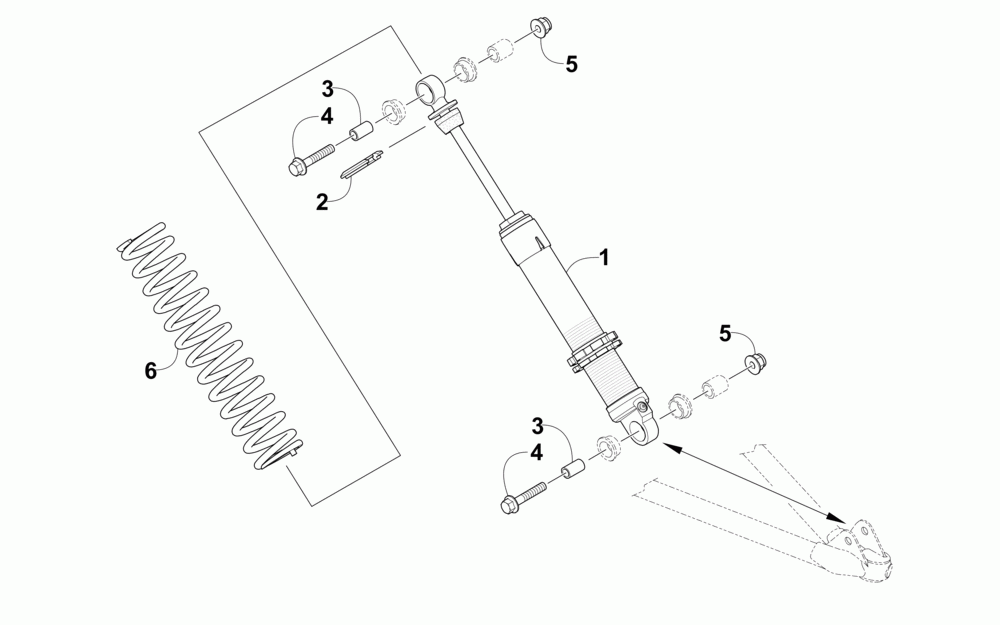 5
3
4
2
1
6
5
3
4