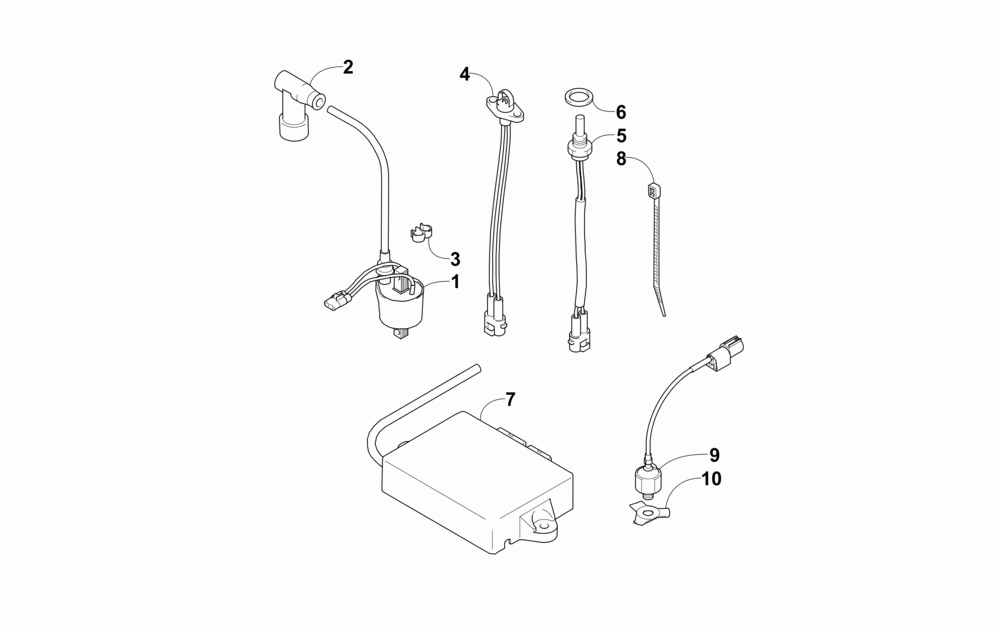 2
4
6
5
8
3
1
7
9
10