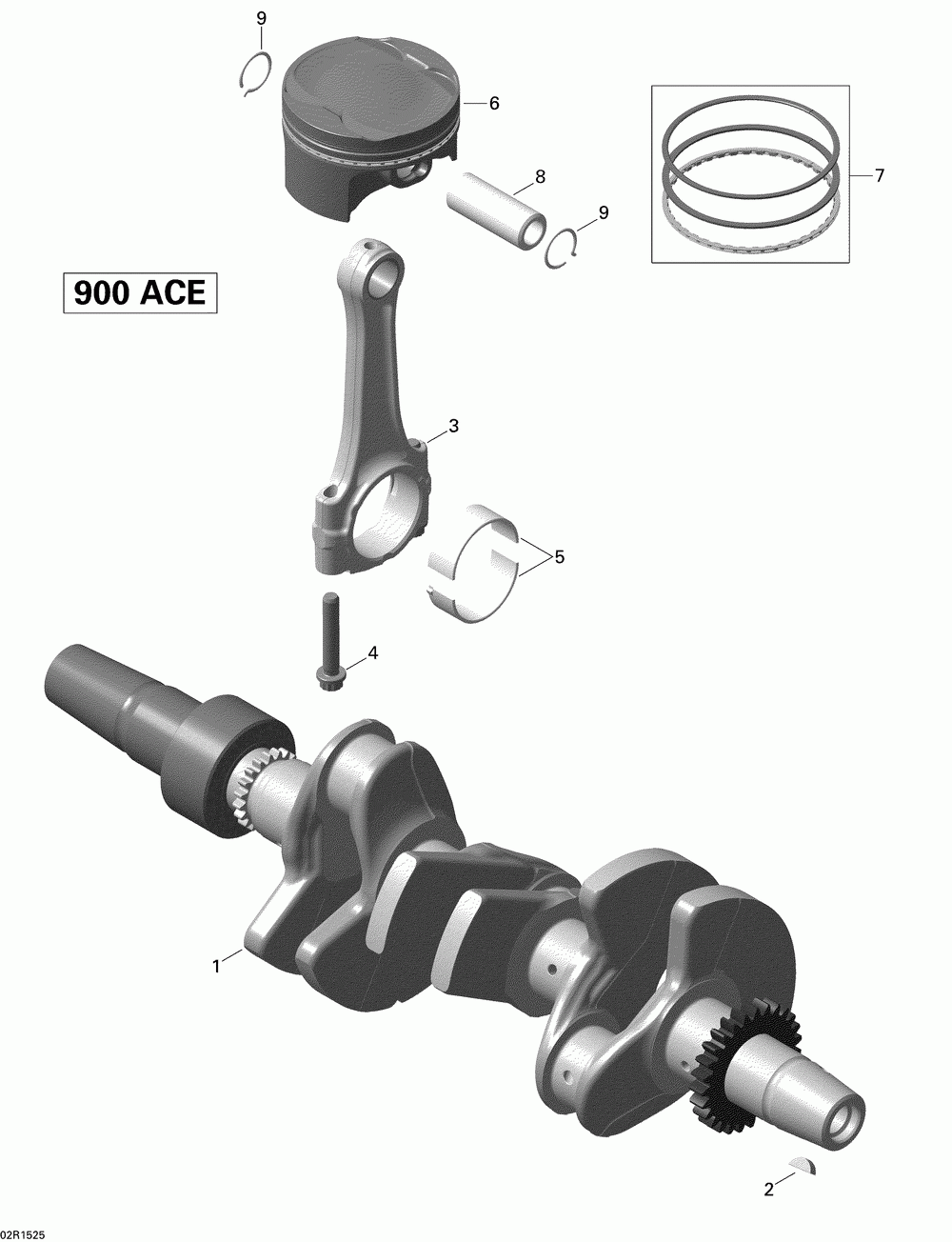 9
6
7
8
9
900 ACE
3
5
4
1
2
02R1525