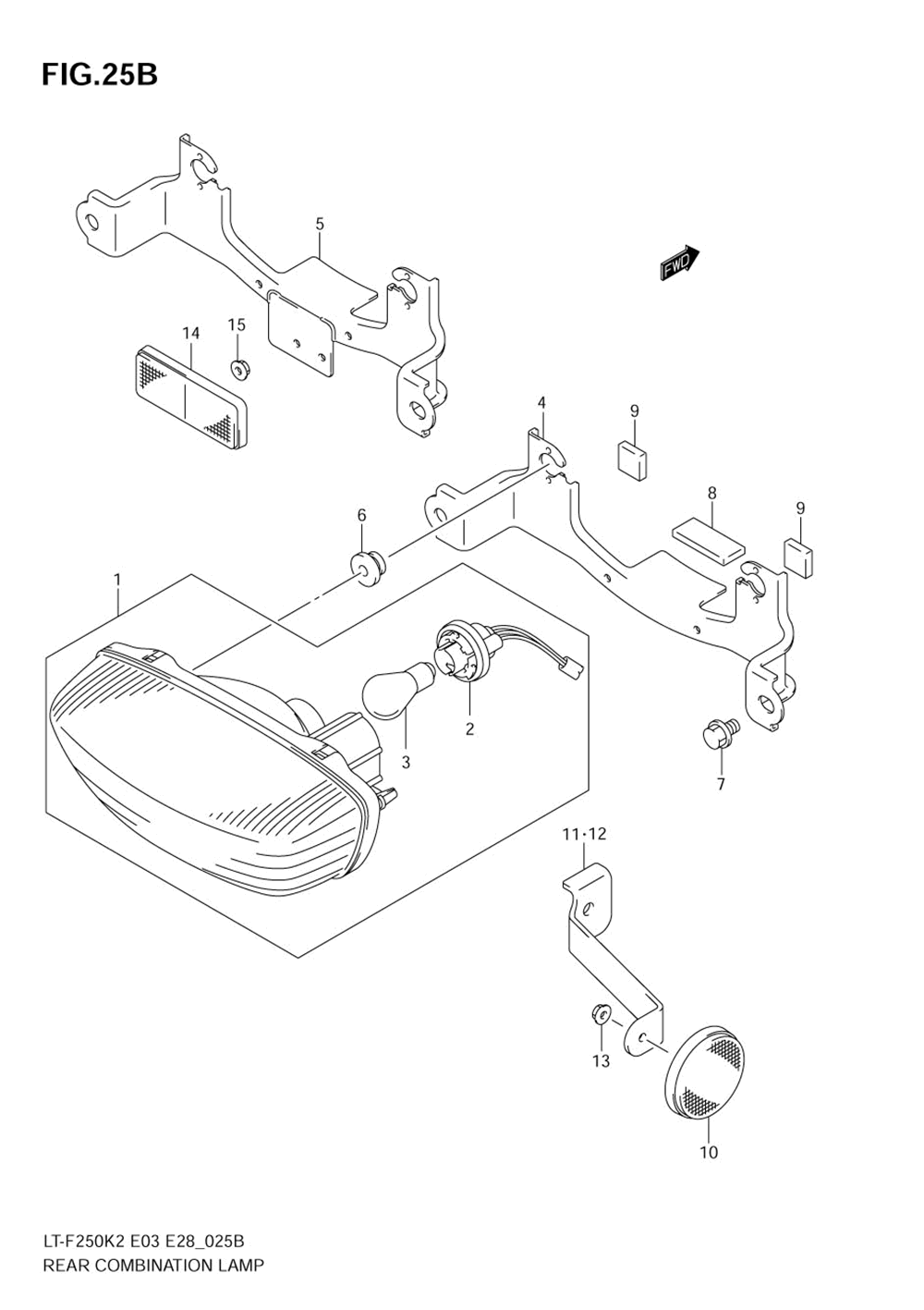 FIG.25B

5

FWD

14

15

4

9

8

9

6

1

2

3

7

11·12

13

10

LT-F250K2 E03 E28_025B
REAR COMBINATION LAMP