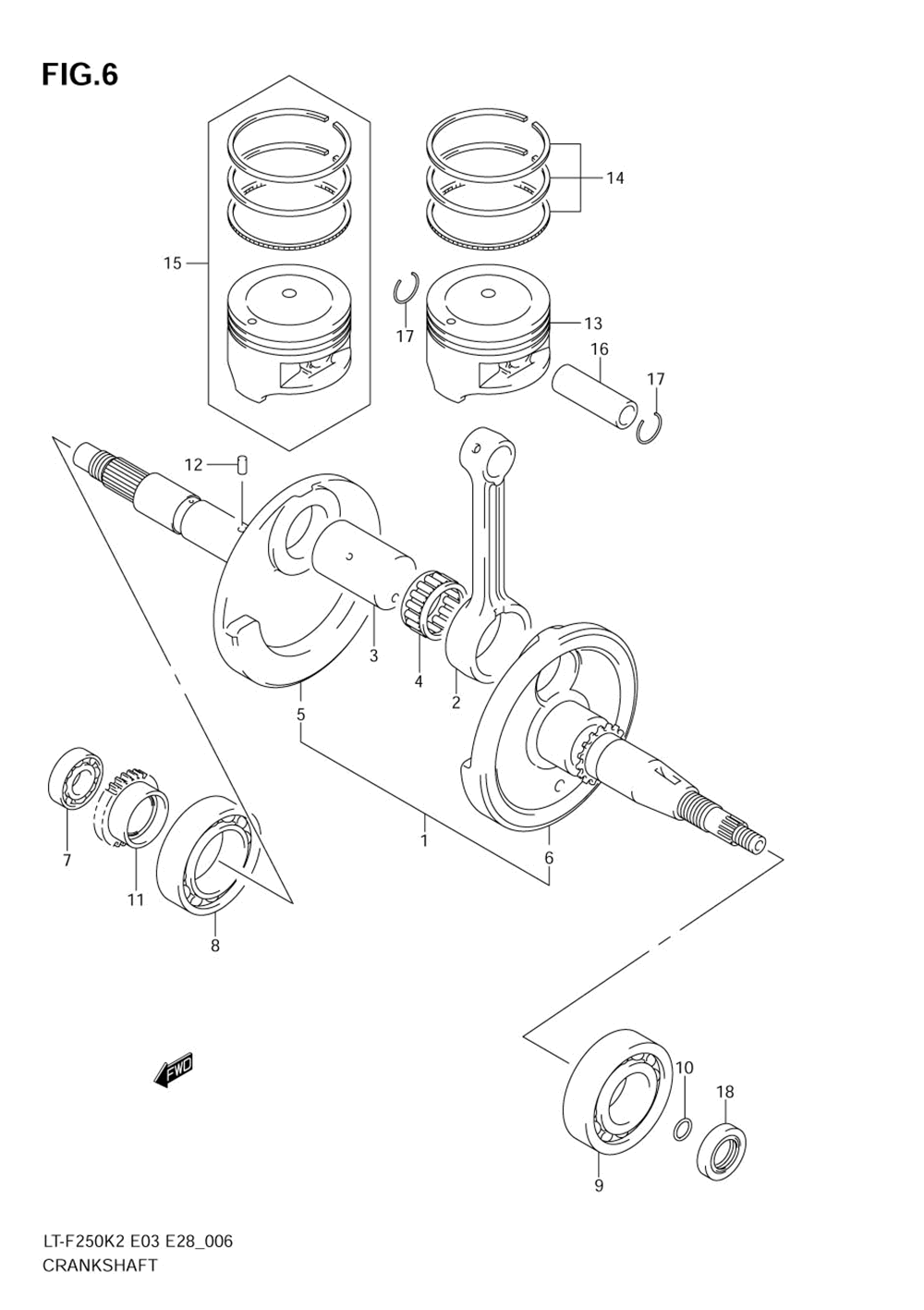 FIG.6

14

15

17

13

16

17

12

3

4

2

5

1

6

7

11

8

FWD

10

18

9

LT-F250K2 E03 E28_006
CRANKSHAFT