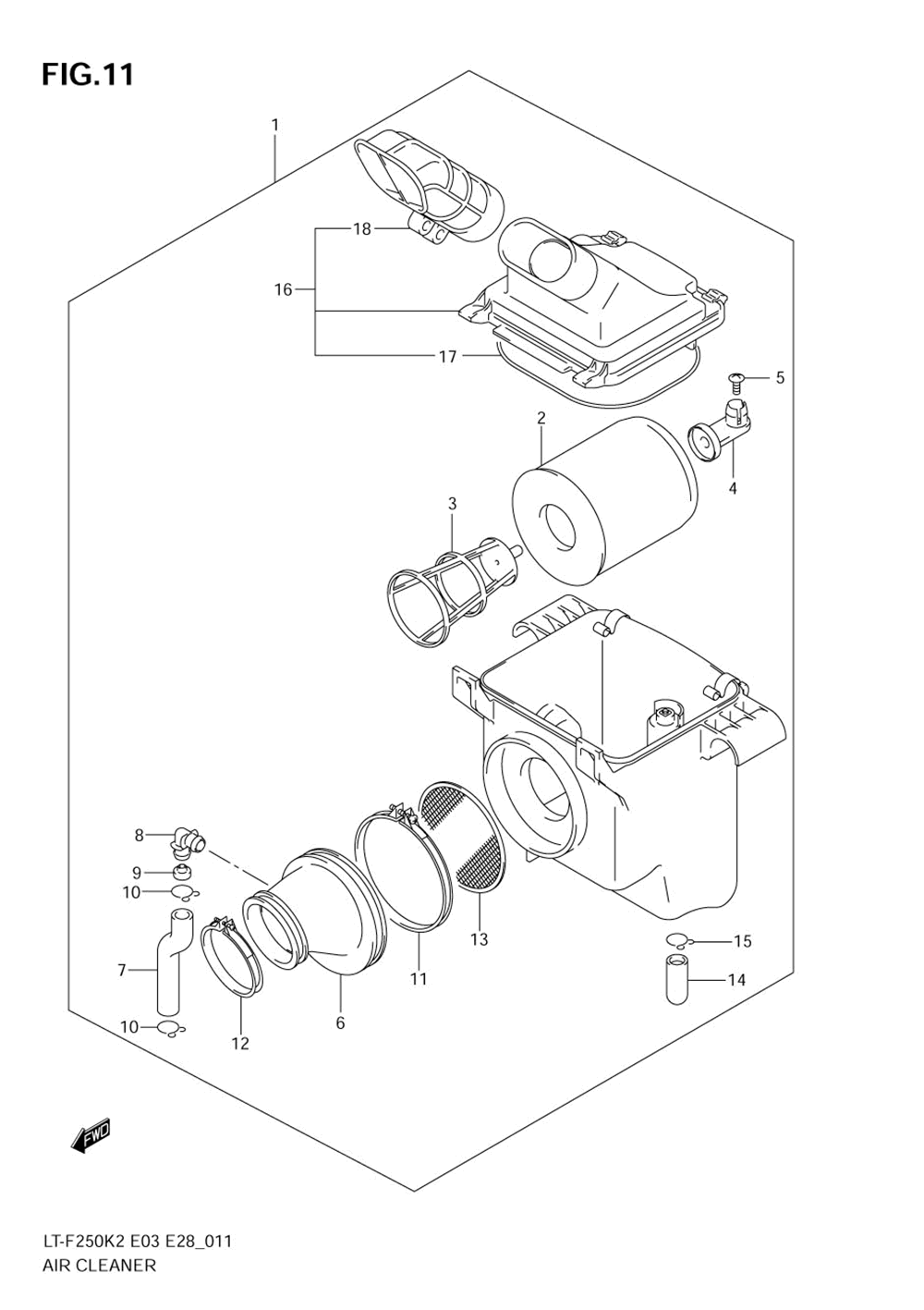 FIG.11

1
18
16
17
5
2
4
3
8
9
10
7
10
12
6
11
13
15
14
FWD

LT-F250K2 E03 E28_011
AIR CLEANER