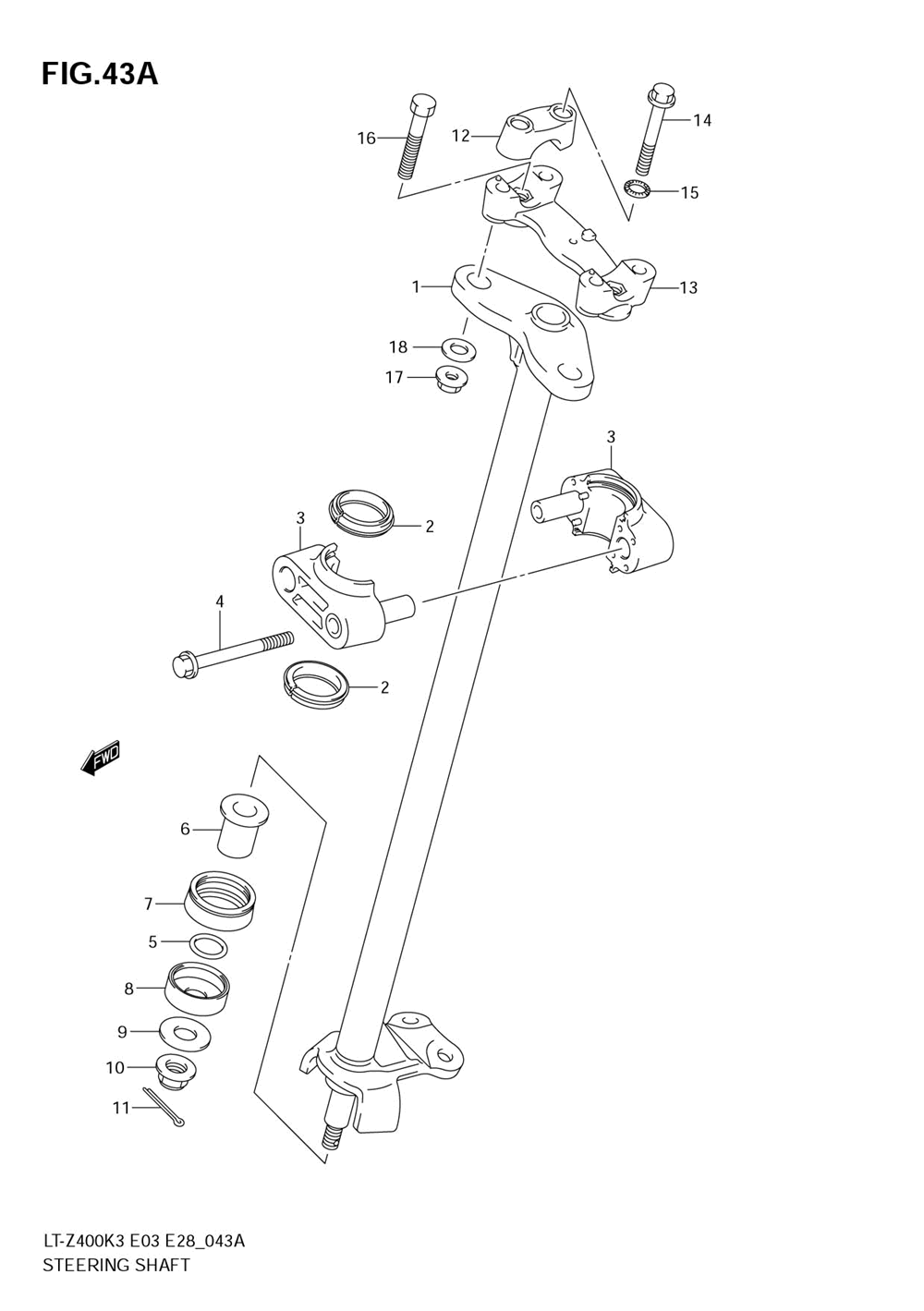 FIG.43A

16
12
14
15
1
13
18
17
3
3
2
4
2
FWD
6
7
5
8
9
10
11

LT-Z400K3 E03 E28_043A
STEERING SHAFT