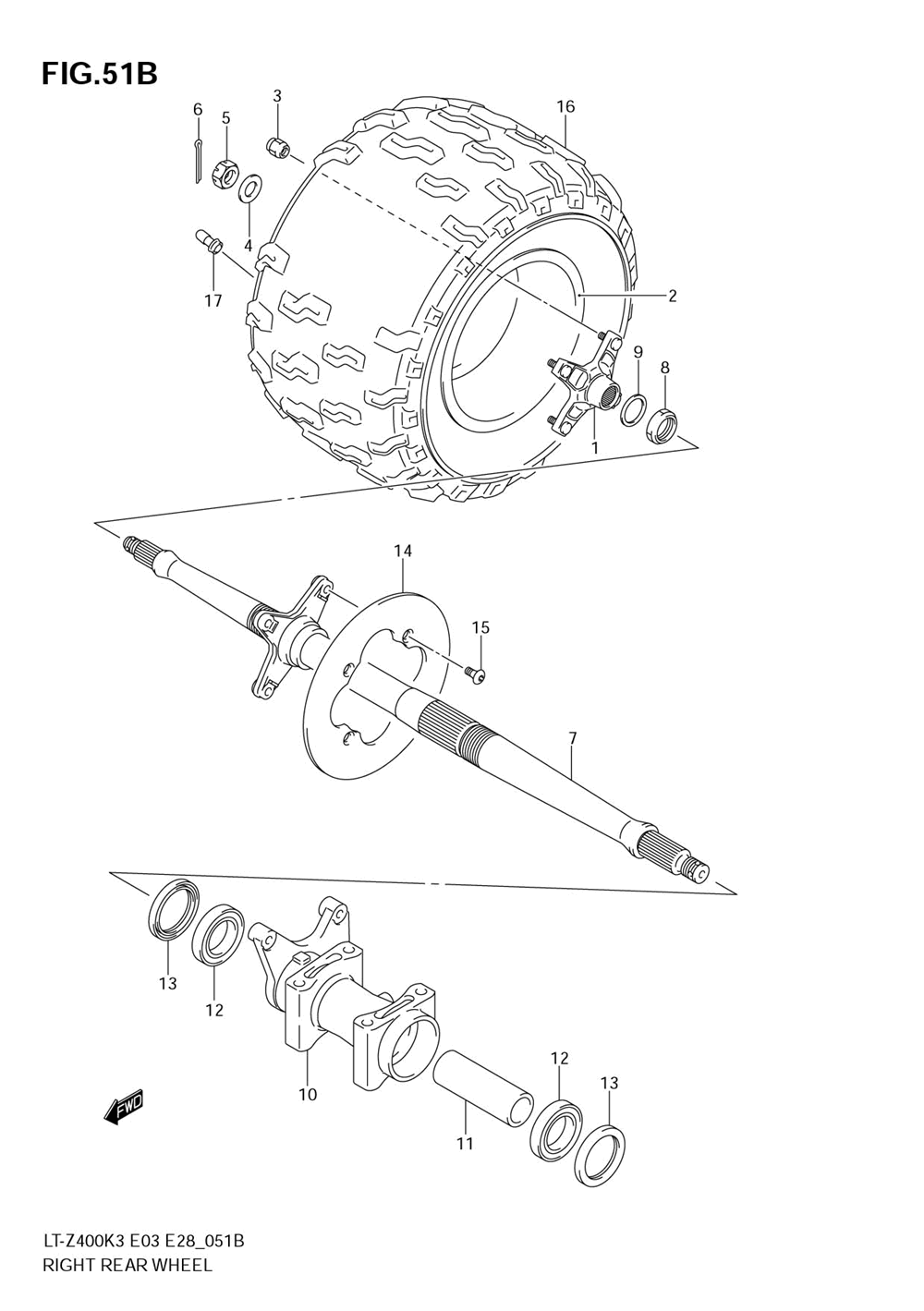 FIG.51B

6
5
3
16
4
17
2
9
8
1
14
15
7
13
12
10
11
12
13
FWD

LT-Z400K3 E03 E28_051B
RIGHT REAR WHEEL