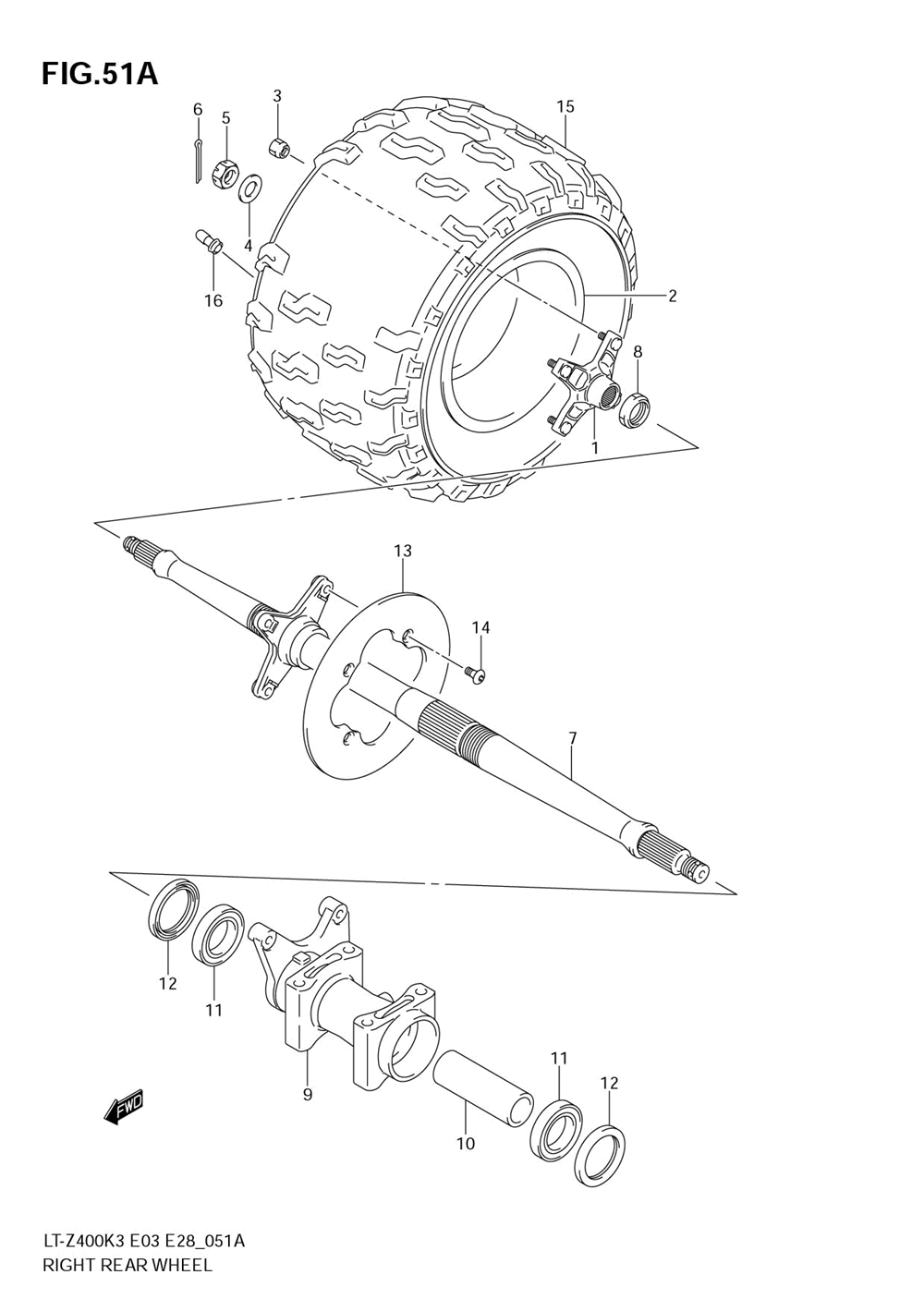 FIG.51A

6
5
3
15
4
16
2
8
1
13
14
7
12
11
9
10
11
12
FWD

LT-Z400K3 E03 E28_051A
RIGHT REAR WHEEL