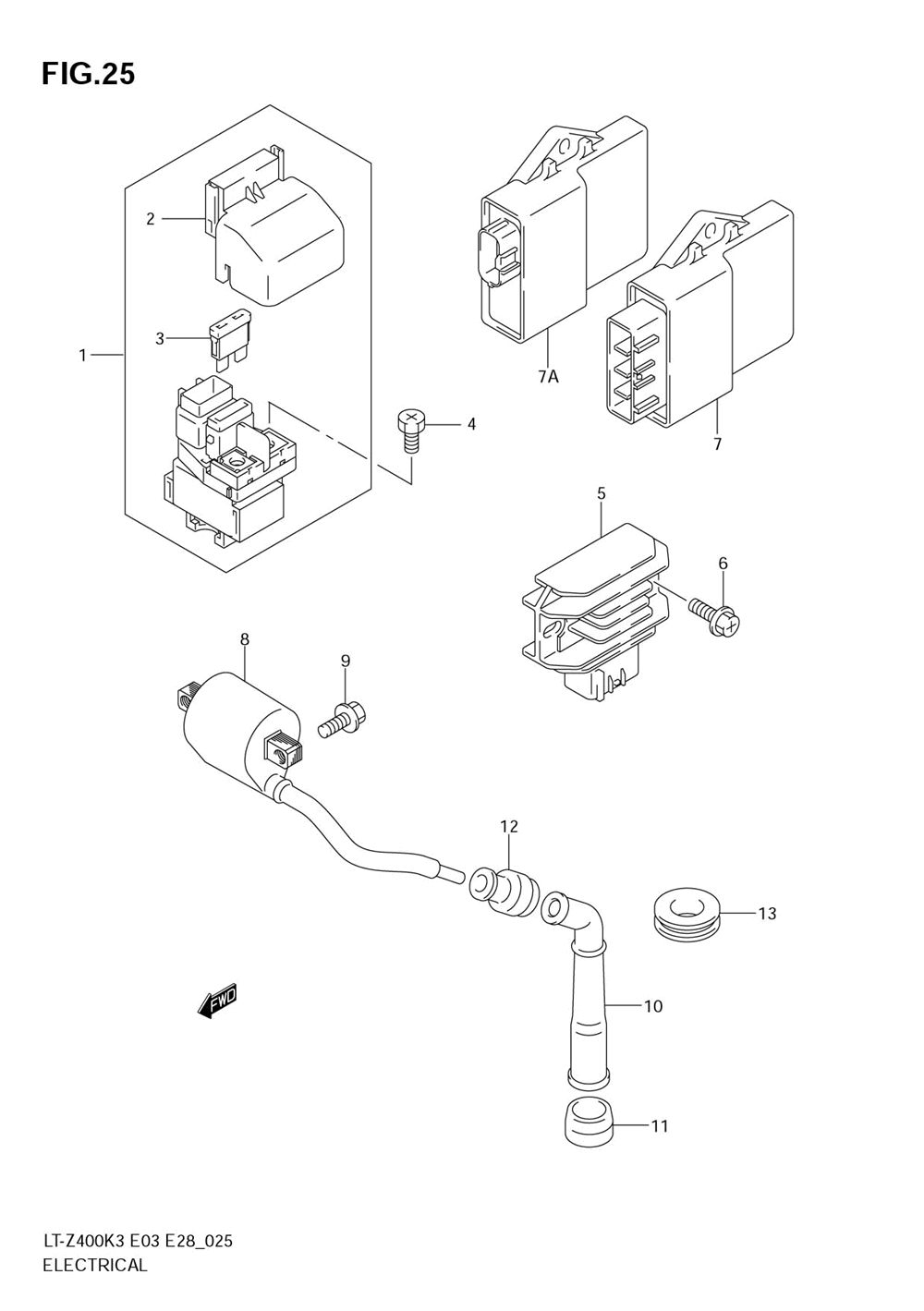 FIG.25

2

3

1

4

7A

7

5

6

8

9

12

13

FWD

10

11

LT-Z400K3 E03 E28_025
ELECTRICAL