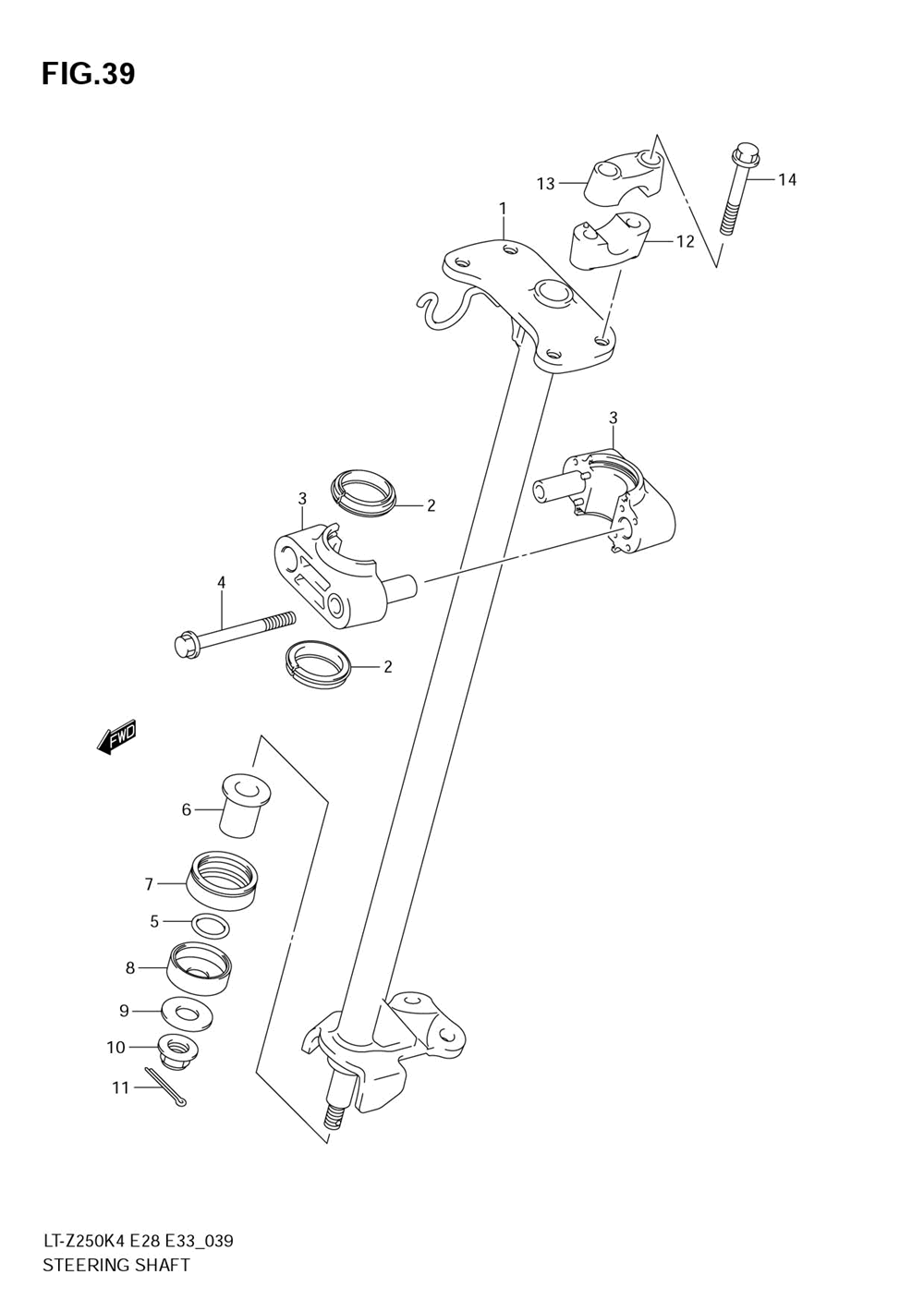 FIG.39

13

14

1

12

3

3

2

4

2

FWD

6

7

5

8

9

10

11

LT-Z250K4 E28 E33_039
STEERING SHAFT