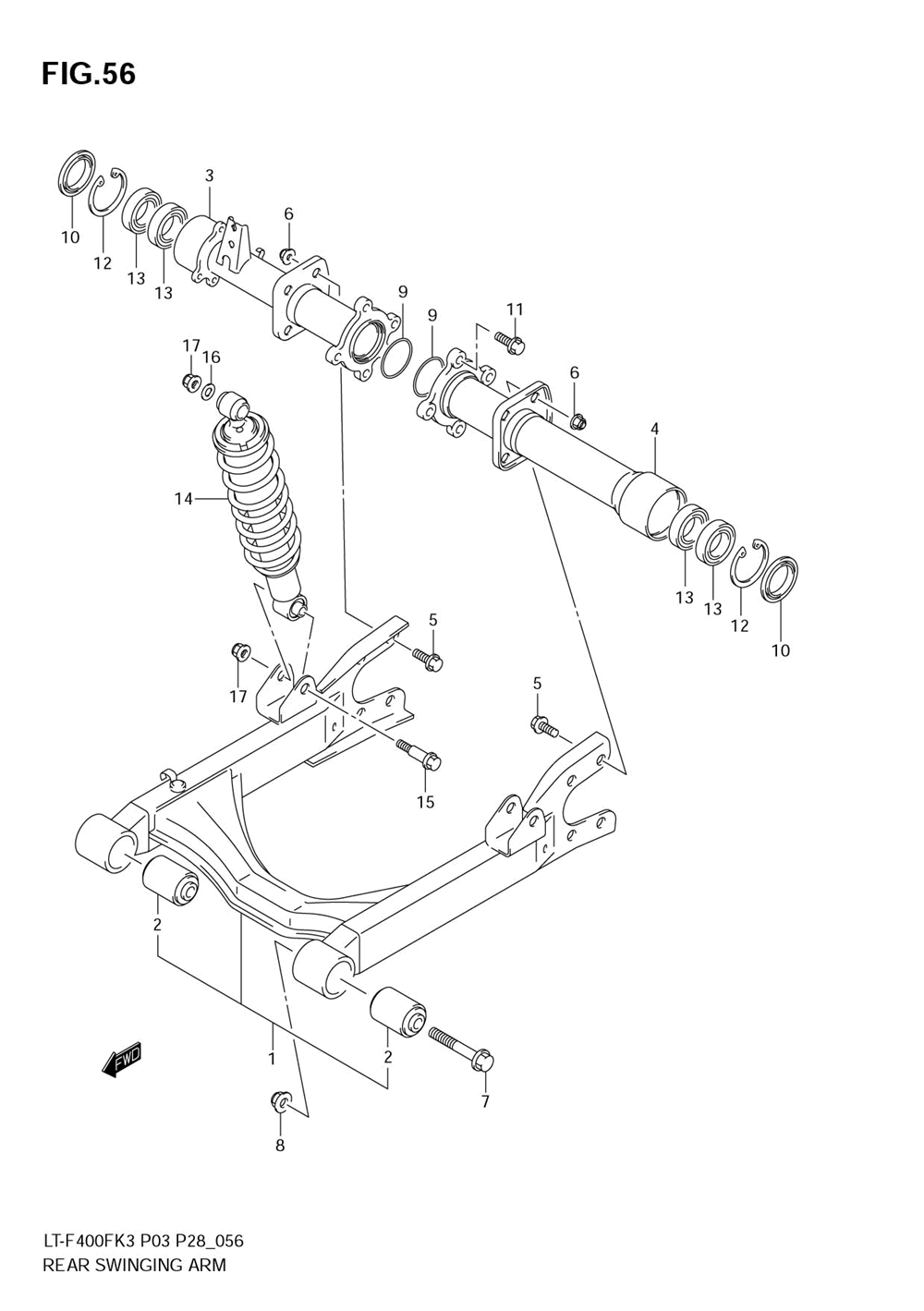 FIG.56

10
12
13
13
3
6
9
9
11
6
4
17
16
14
13
13
12
10
5
17
5
15
2
1
2
7
8
FWD

LT-F400FK3 P03 P28_056
REAR SWINGING ARM