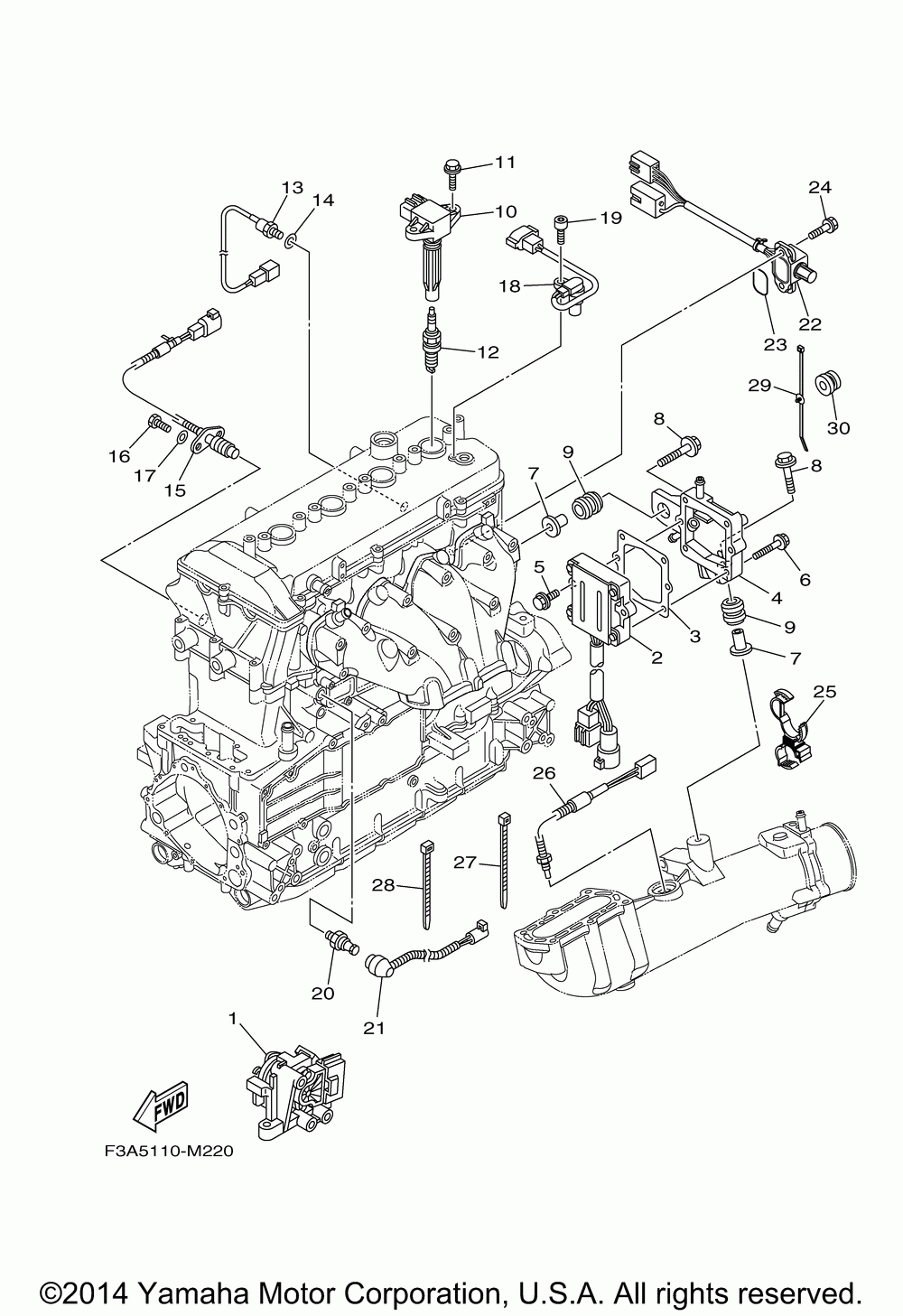 11
13
14
10
19
24
18
22
23
12
29
30
16
17
15
8
9
8
7
5
6
4
9
3
2
7
25
26
27
28
20
21
1
FWD
F3A5110-M220

©2014 Yamaha Motor Corporation, U.S.A. All rights reserved.