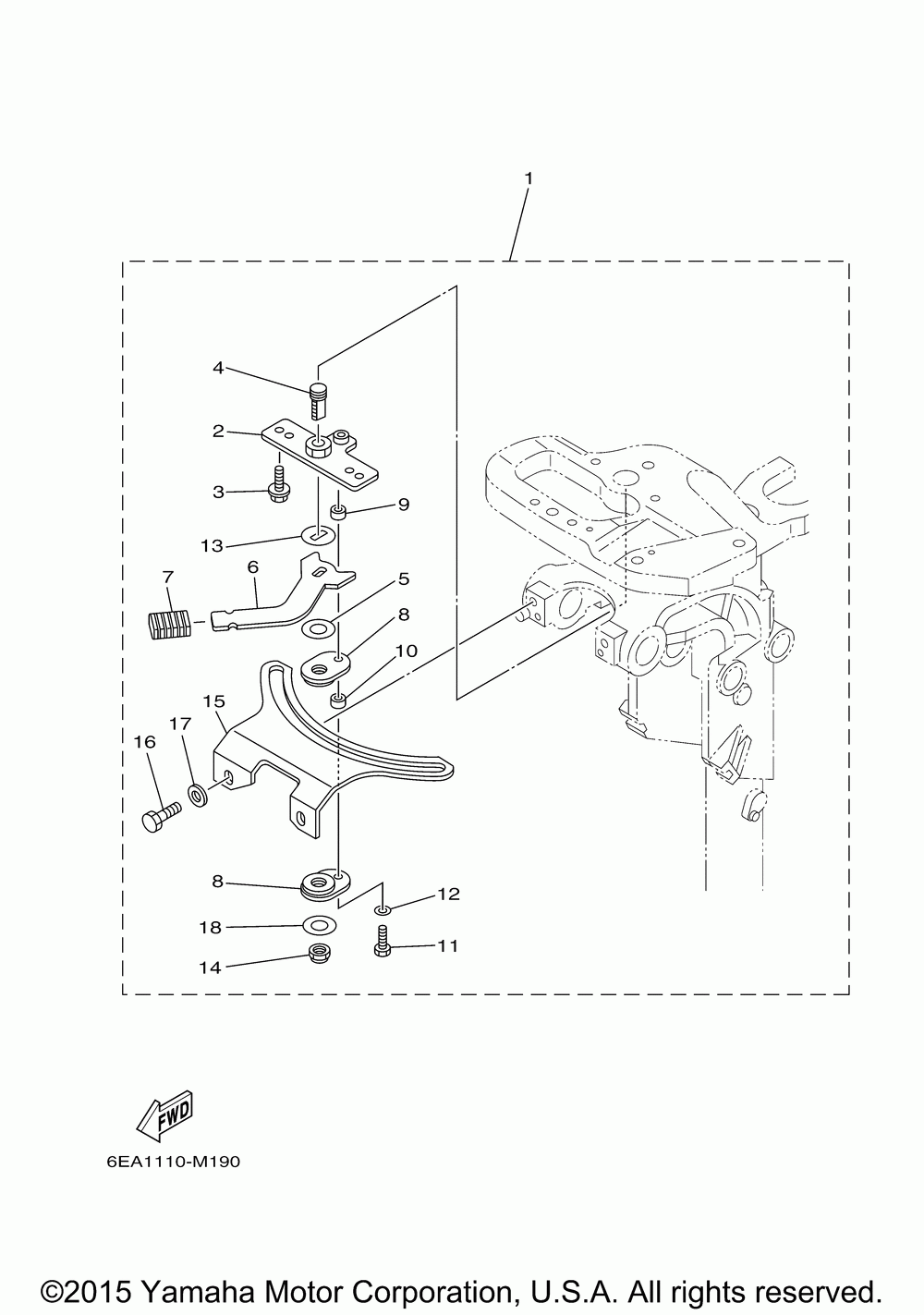 1

4

2

3

9

13

6

7

5

8

10

15

17

16

8

12

18

11

14

FWD

6EA1110-M190

©2015 Yamaha Motor Corporation, U.S.A. All rights reserved.