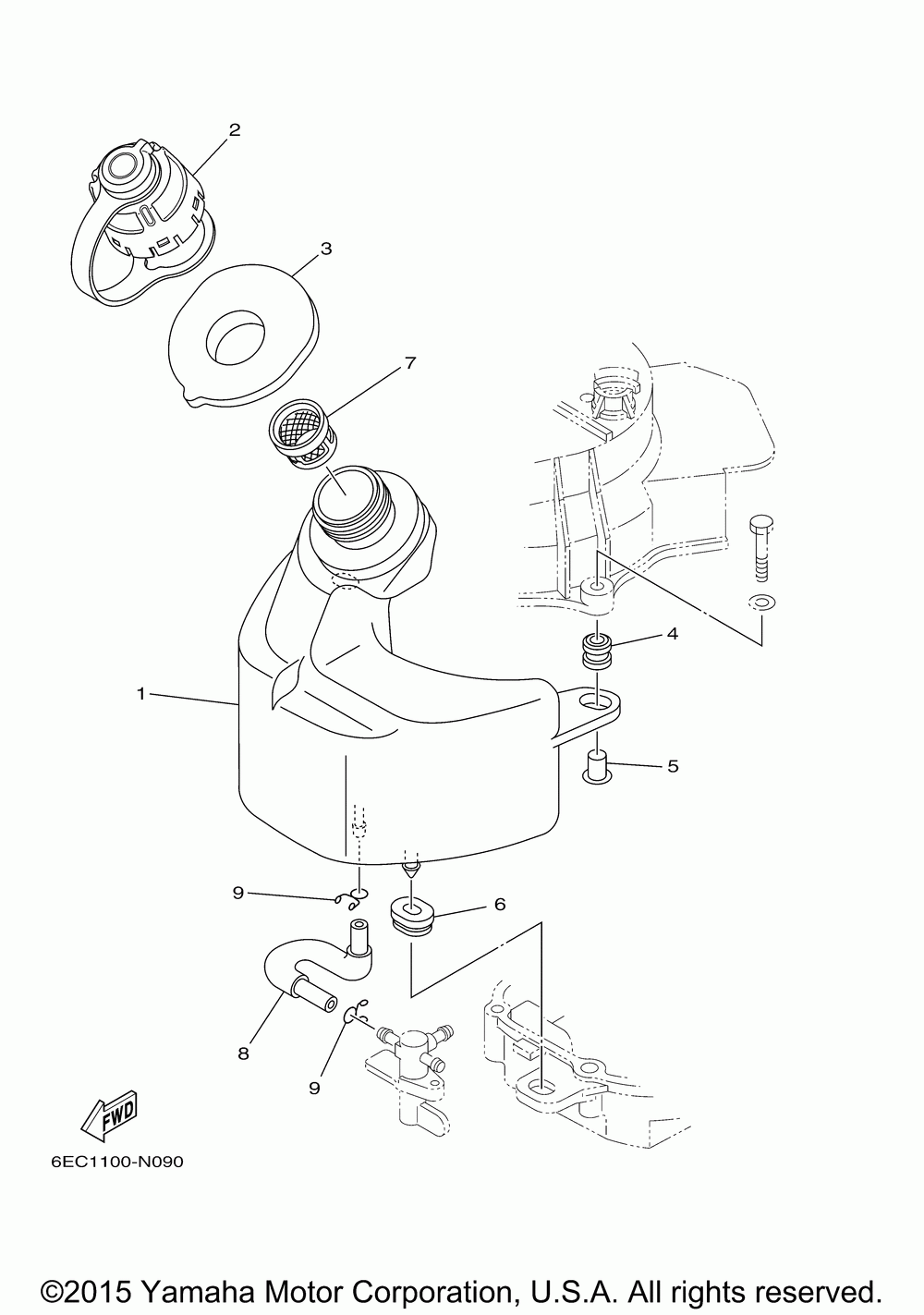 2

3

7

4

1

5

9

6

8

9

FWD

6EC1100-N090

©2015 Yamaha Motor Corporation, U.S.A. All rights reserved.