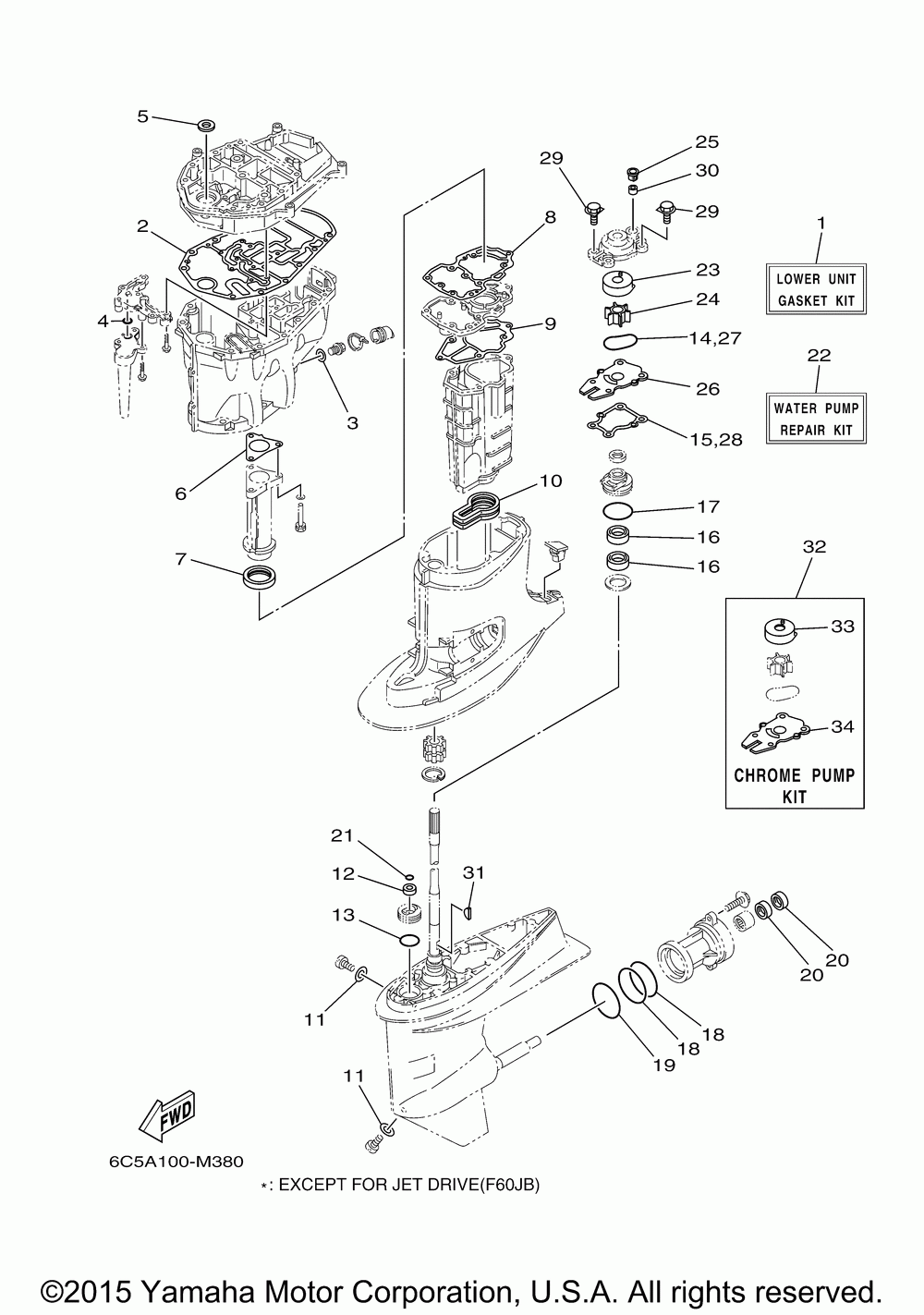 5
2
4
3
6
7
8
9
10
29
25
30
29
23
24
14,27
26
15,28
17
16
16
1
LOWER UNIT GASKET KIT
22
WATER PUMP REPAIR KIT
32
33
34
CHROME PUMP KIT
21
12
31
13
11
11
20
20
18
18
19
FWD
6C5A100-M380
*: EXCEPT FOR JET DRIVE(F60JB)

©2015 Yamaha Motor Corporation, U.S.A. All rights reserved.