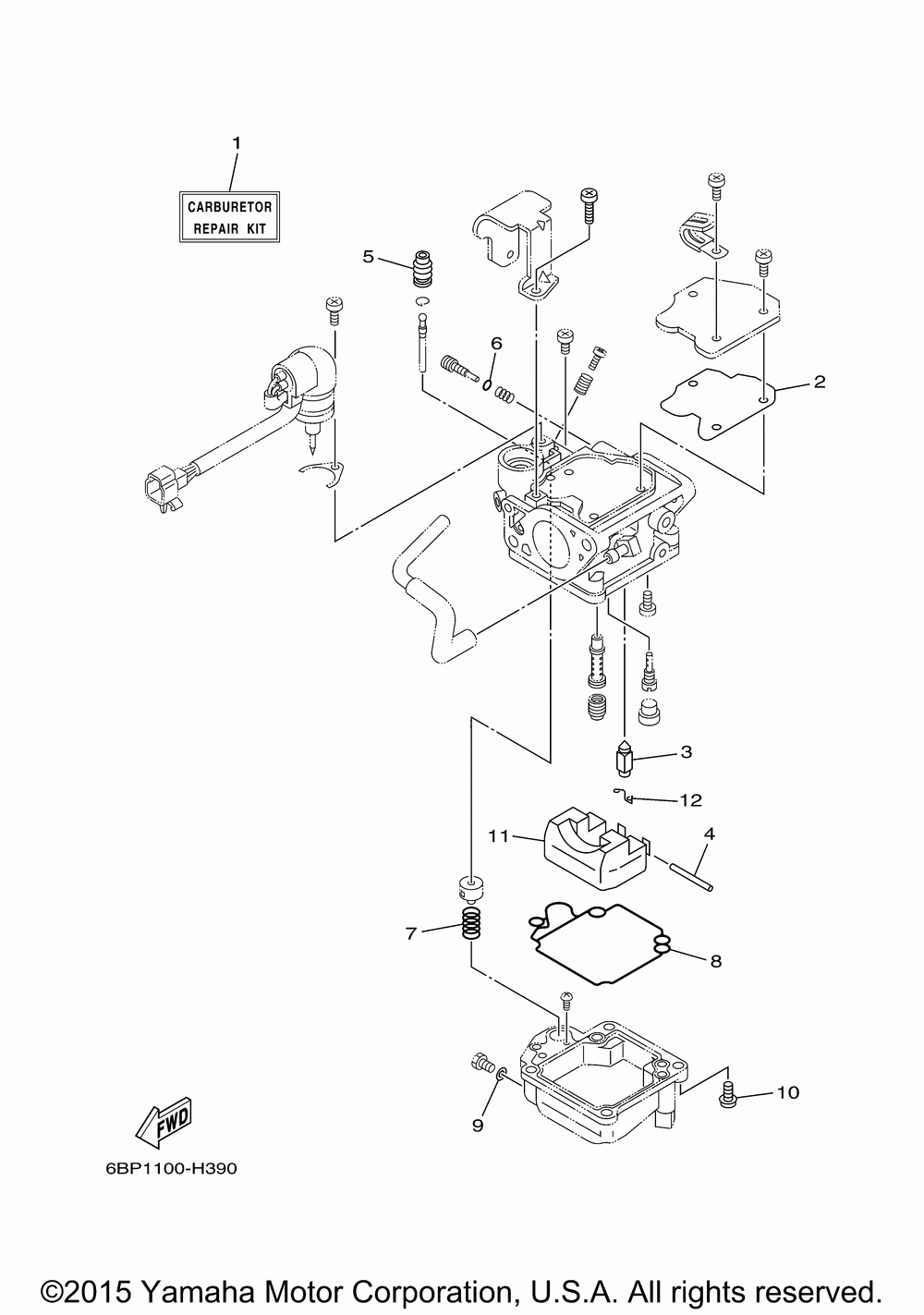 1

CARBURETOR
REPAIR KIT

5

6

2

3

12

11

4

7

8

9

10

FWD

6BP1100-H390

©2015 Yamaha Motor Corporation, U.S.A. All rights reserved.