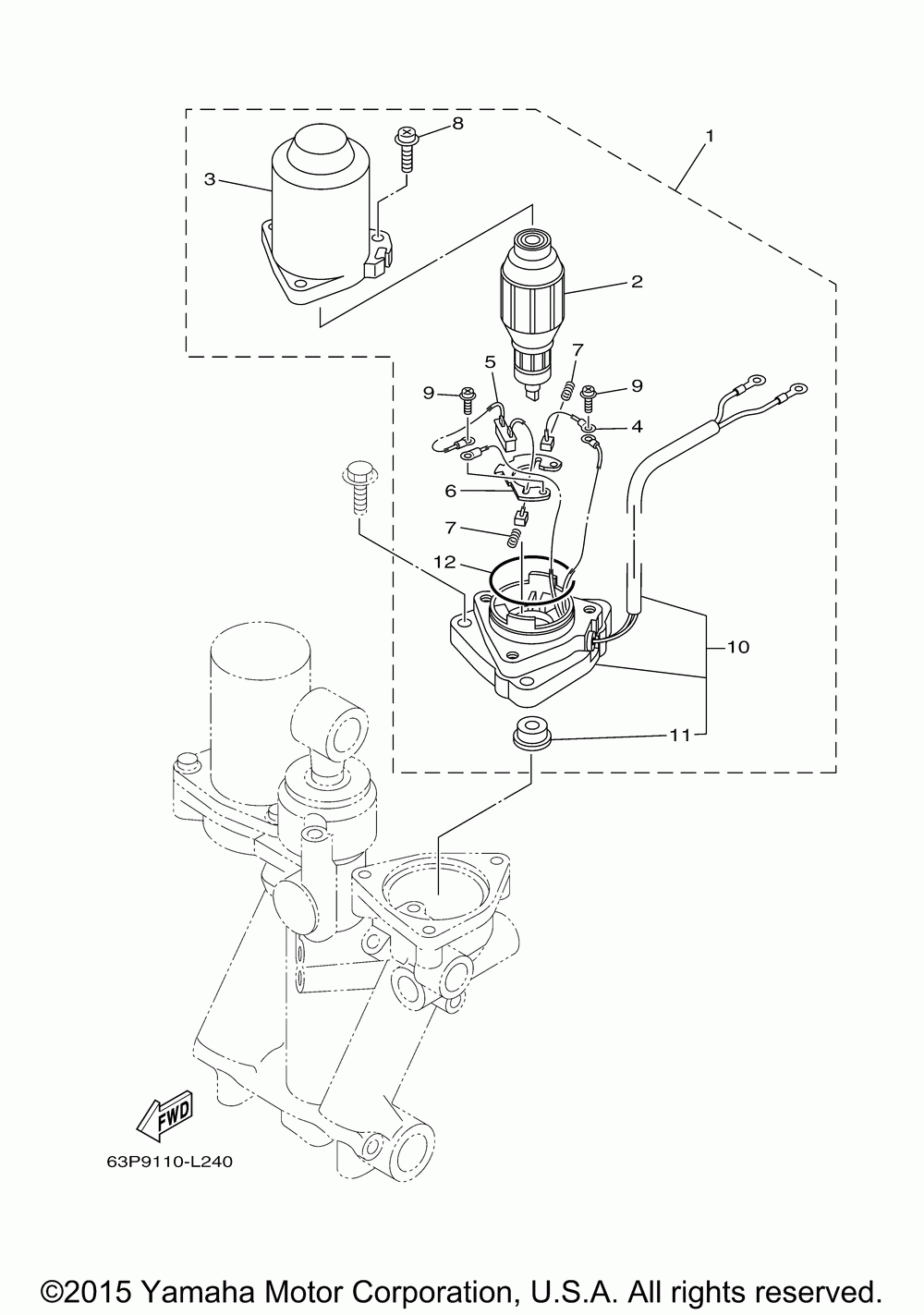 8
1
3
2
5
7
9
9
4
6
7
12
10
11
FWD
63P9110-L240
©2015 Yamaha Motor Corporation, U.S.A. All rights reserved.