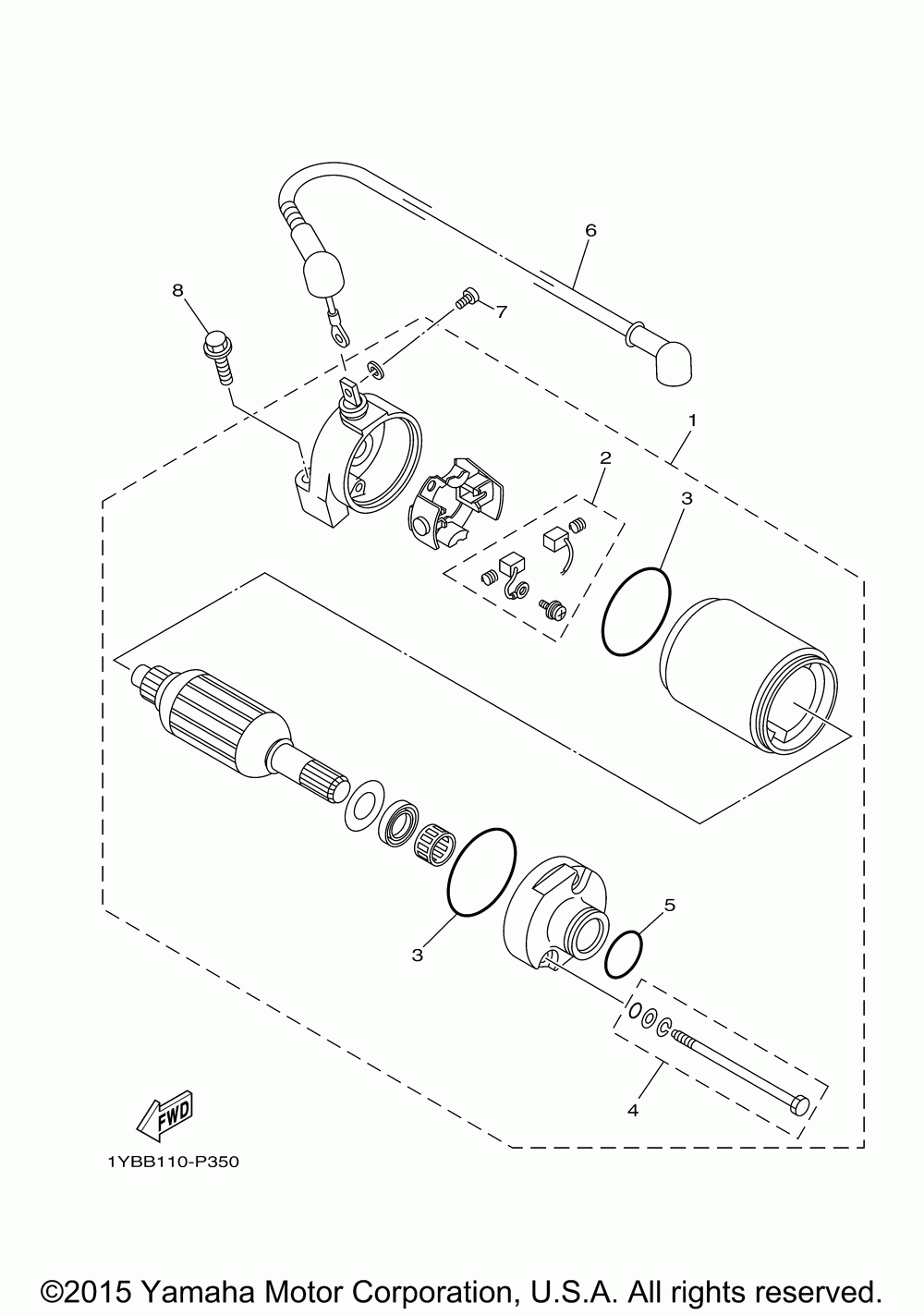 6

8

7

1

2

3

3

5

4

FWD

1YBB110-P350

©2015 Yamaha Motor Corporation, U.S.A. All rights reserved.