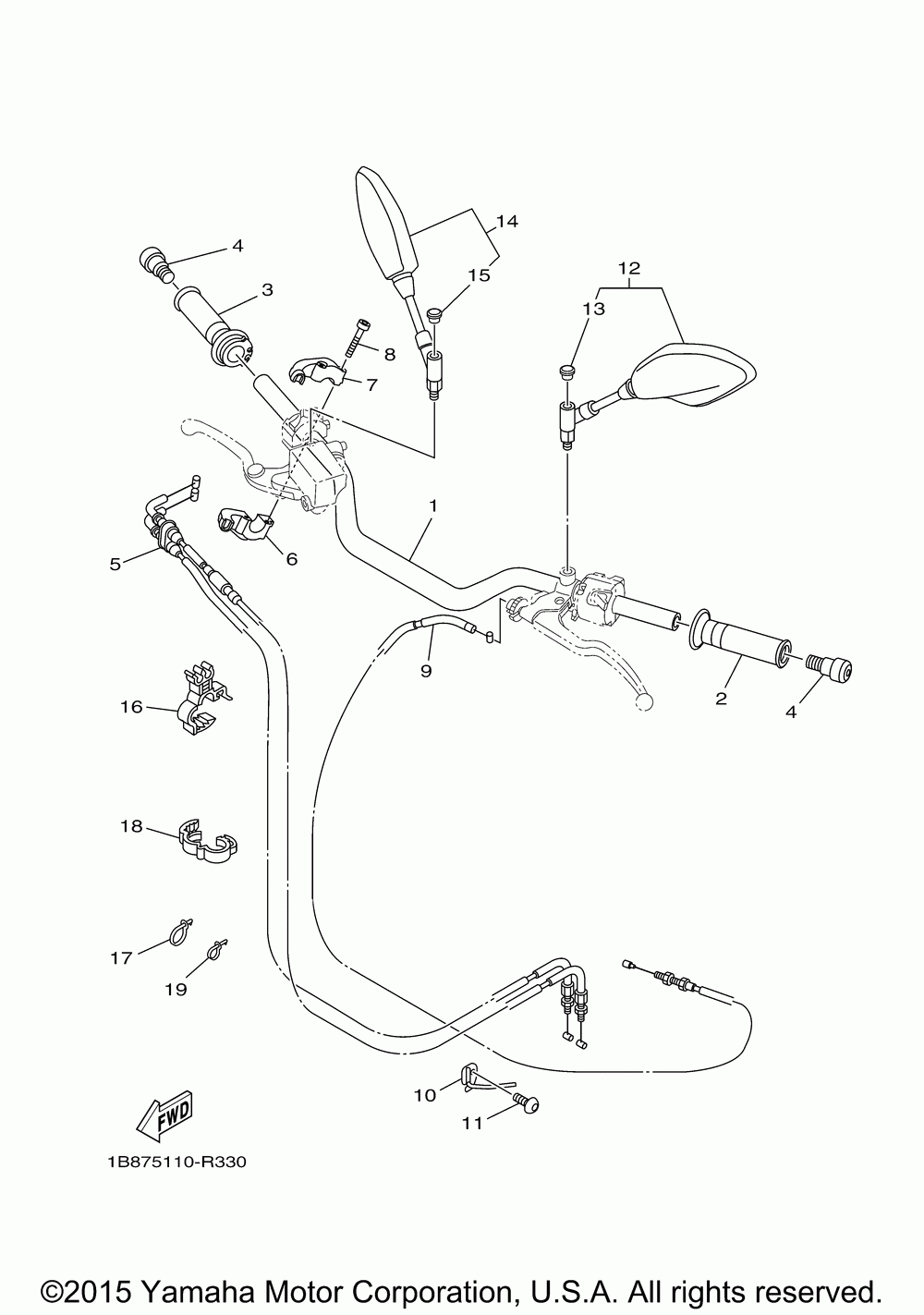 14
4
15
12
3
13
8
7
1
5
6
9
2
4
16
18
17
19
10
11
FWD
1B875110-R330

©2015 Yamaha Motor Corporation, U.S.A. All rights reserved.