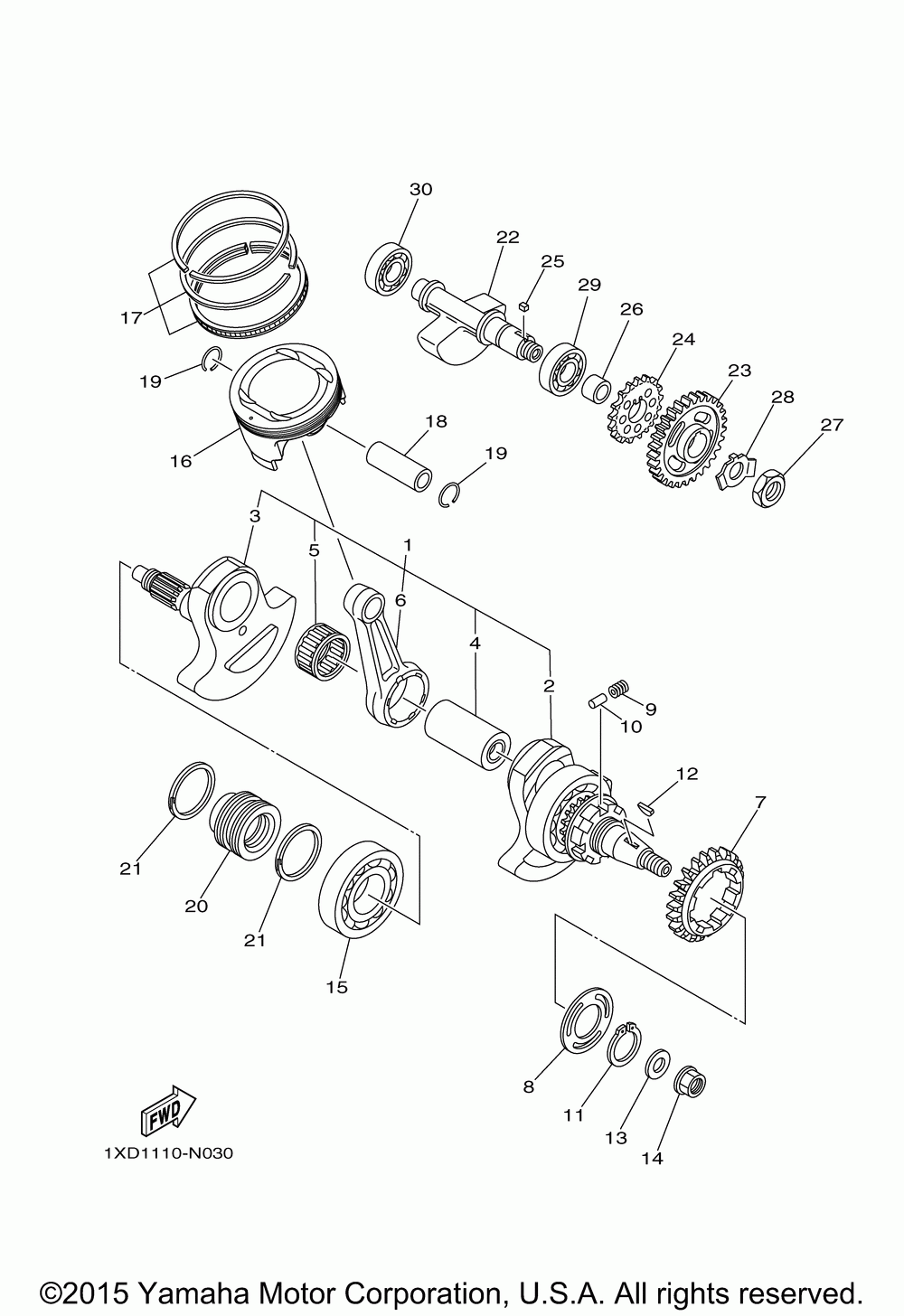 30
22
25
29
26
24
23
28
27
17
19
16
18
19
3
5
1
6
4
2
9
10
12
7
21
20
21
15
8
11
13
14
FWD
1XD1110-N030

©2015 Yamaha Motor Corporation, U.S.A. All rights reserved.