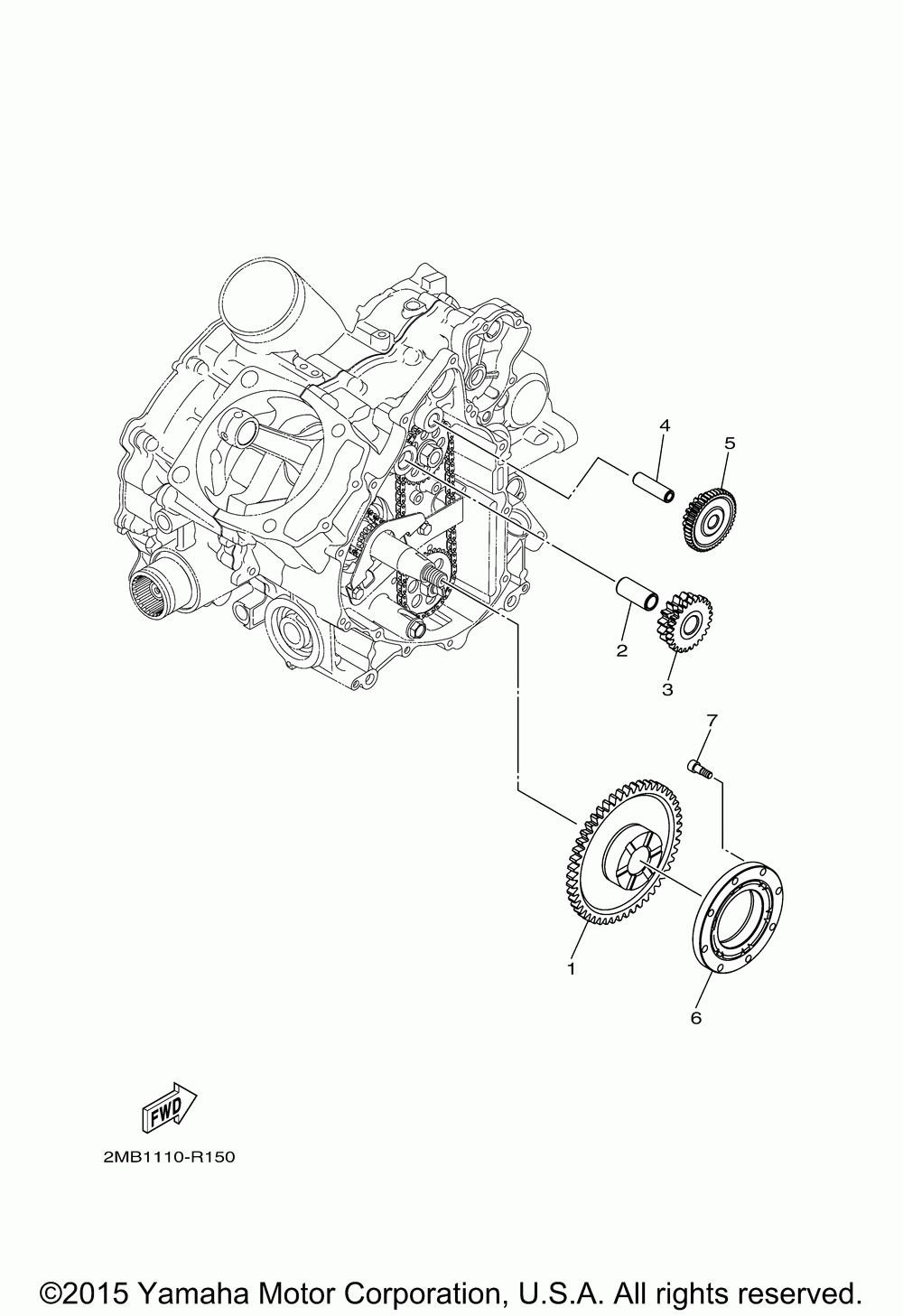 4
5
2
3
7
1
6
FWD
2MB1110-R150
©2015 Yamaha Motor Corporation, U.S.A. All rights reserved.