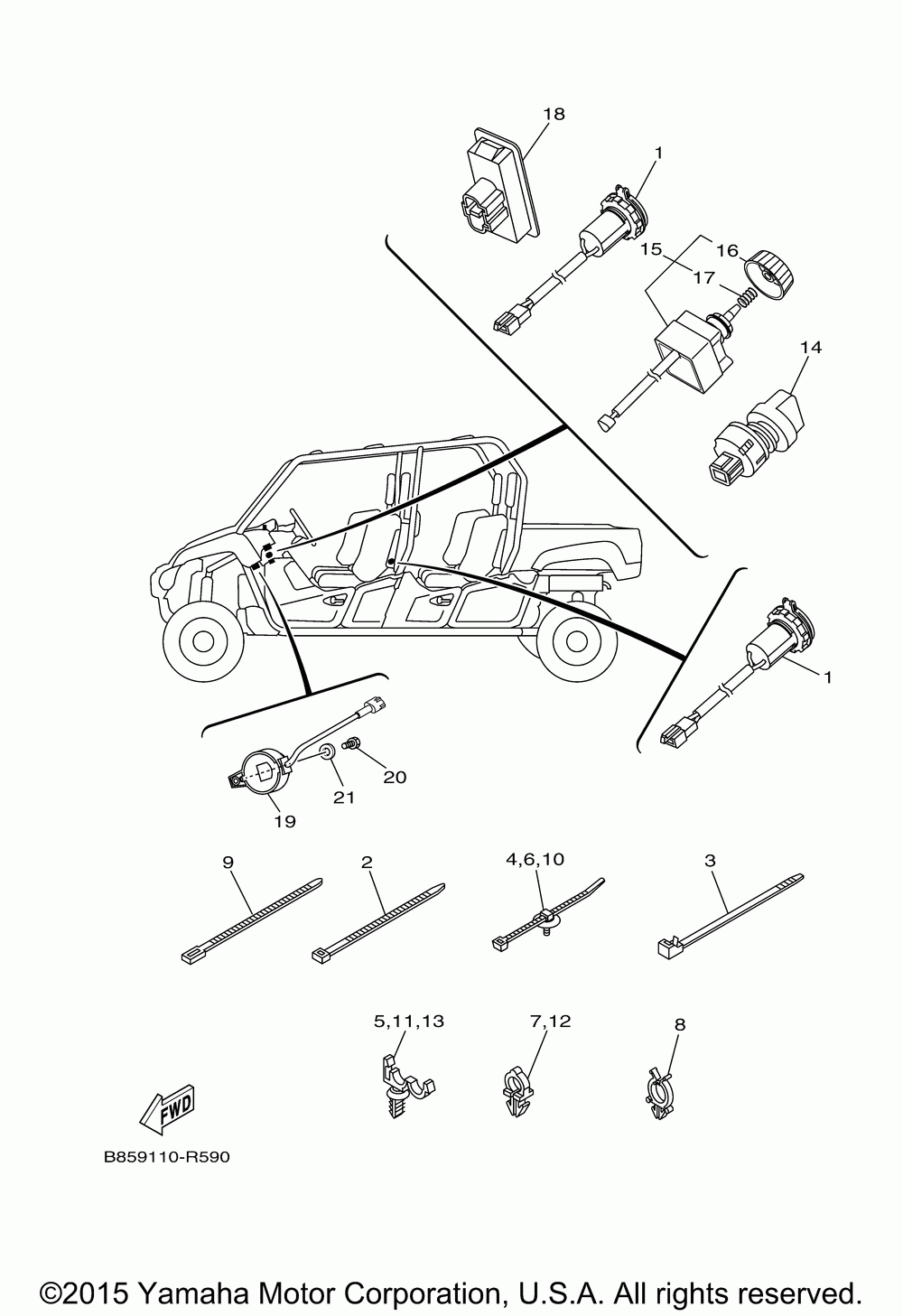 18
1
15
16
17
14
1
20
21
19
9
2
4,6,10
3
5,11,13
7,12
8
FWD
B859110-R590
©2015 Yamaha Motor Corporation, U.S.A. All rights reserved.