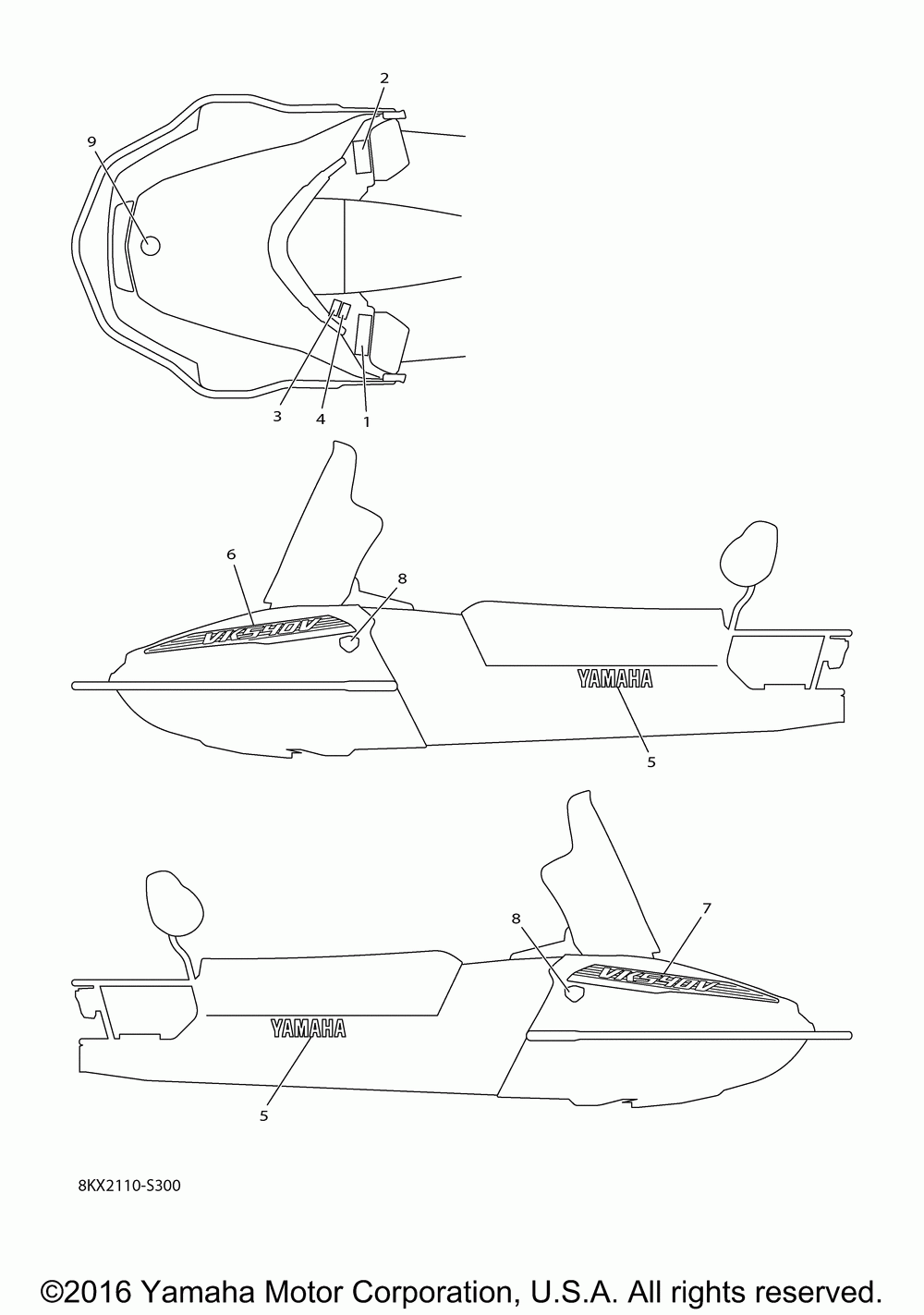 2
9
3
4
1
6
8
VK540V
YAMAHA
5
8
7
VK540V
YAMAHA
5
8KX2110-S300

©2016 Yamaha Motor Corporation, U.S.A. All rights reserved.