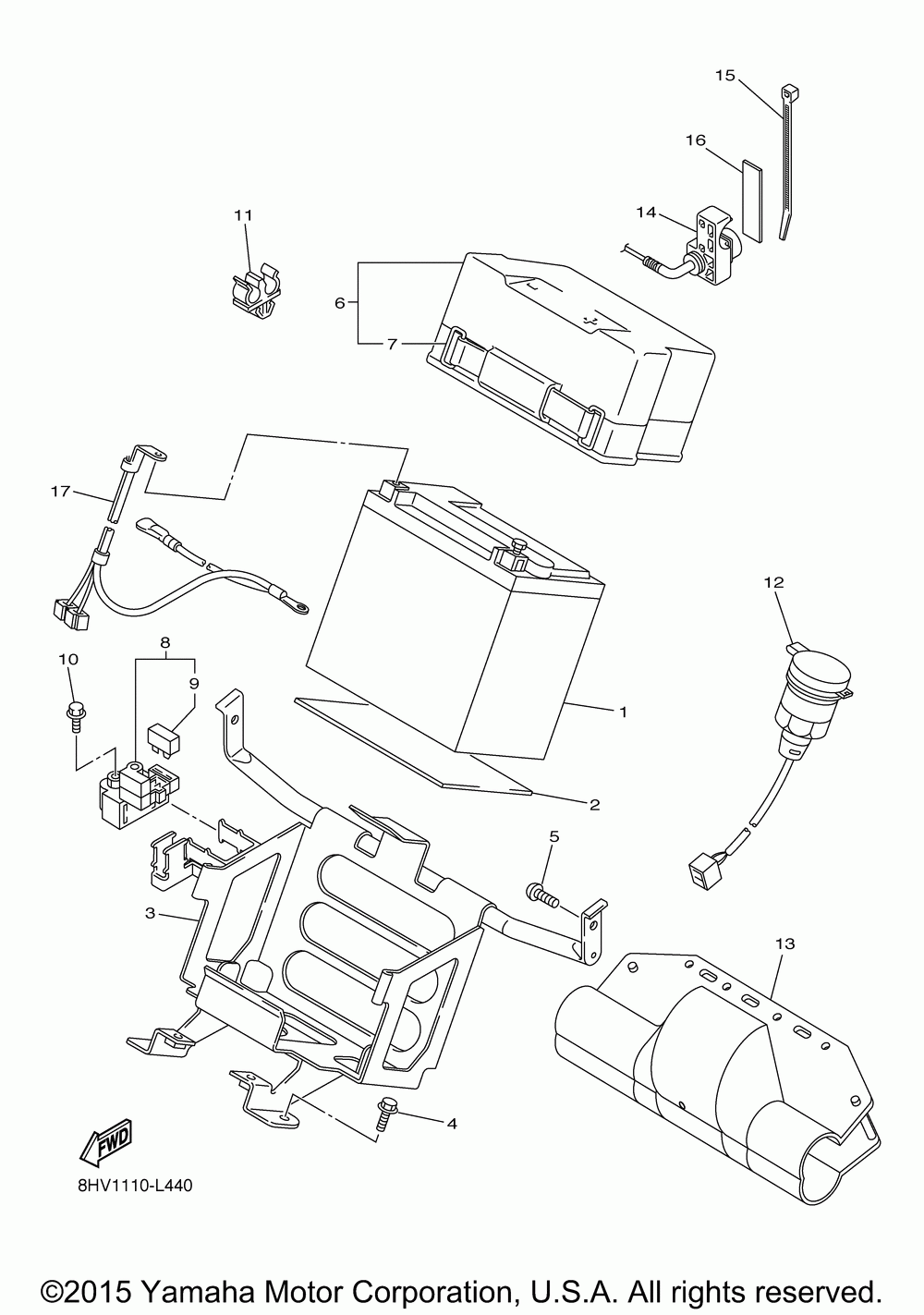 15

16

14

11

6

7

17

12

8

10

9

1

2

5

3

13

4

FWD

8HV1110-L440

©2015 Yamaha Motor Corporation, U.S.A. All rights reserved.