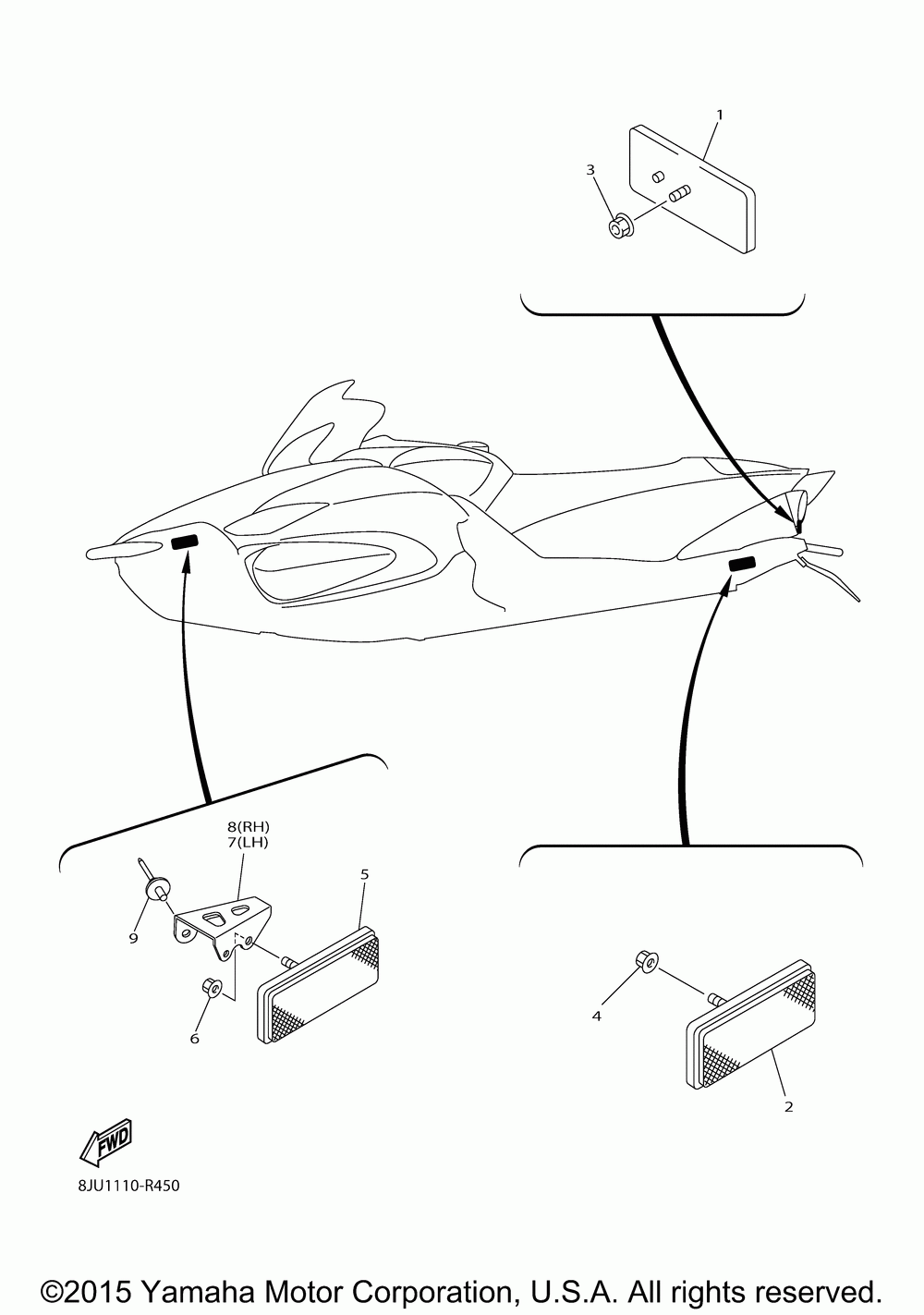 1

3

8(RH)
7(LH)

5

9

6

4

2

FWD

8JU1110-R450

©2015 Yamaha Motor Corporation, U.S.A. All rights reserved.