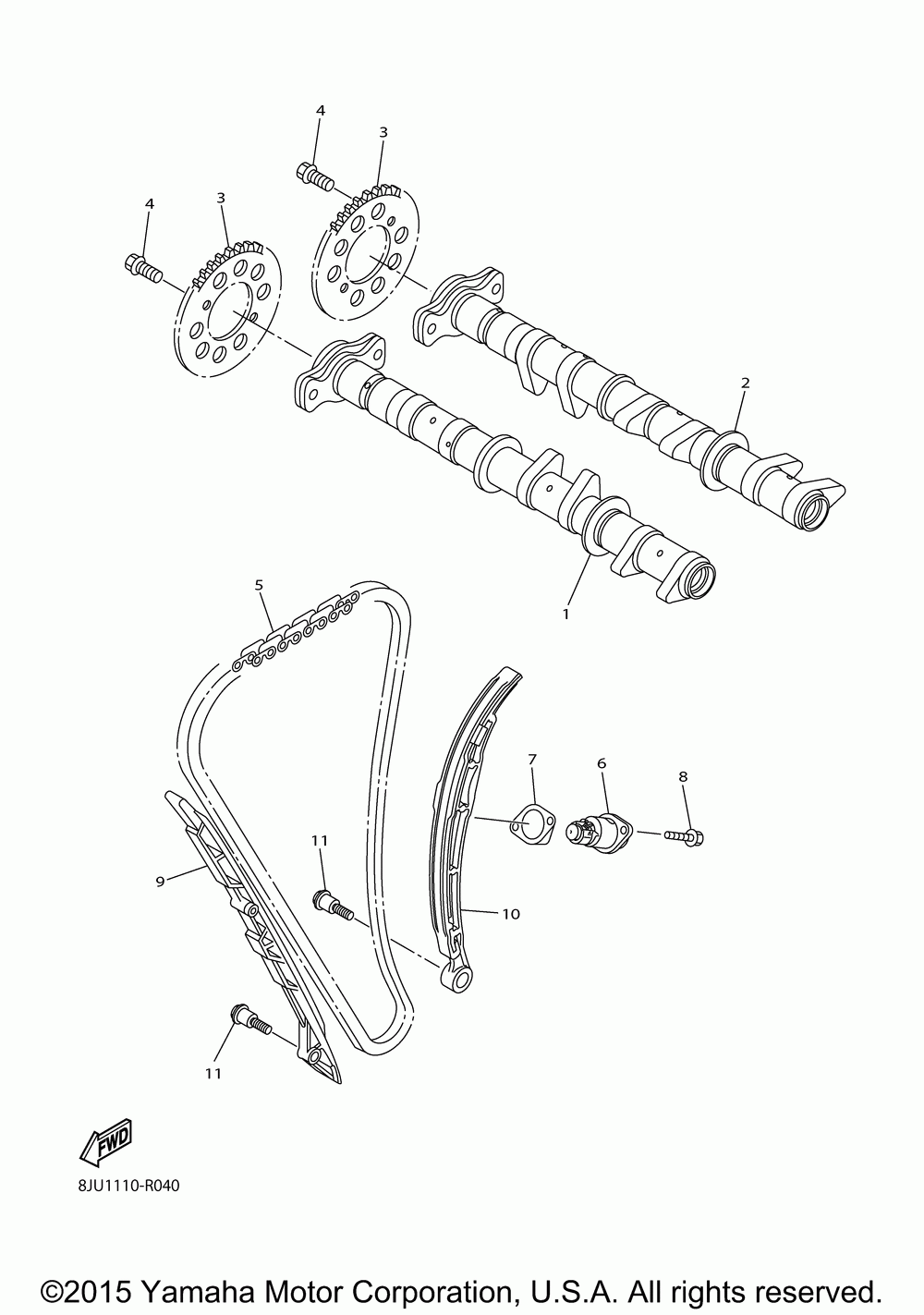 4
3
4
3
2
1
5
7
6
8
11
9
10
11
FWD
8JU1110-R040

©2015 Yamaha Motor Corporation, U.S.A. All rights reserved.