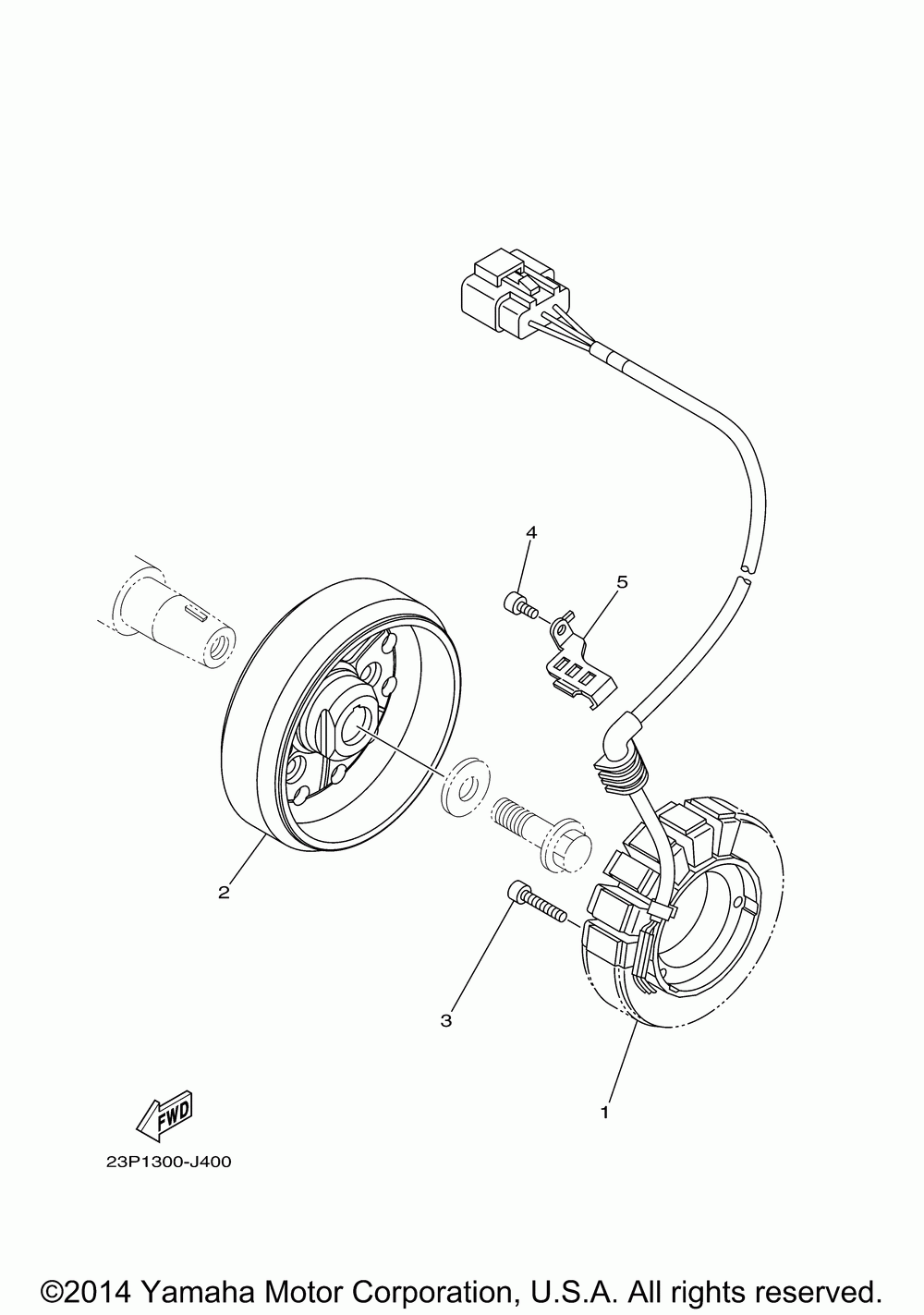 4

5

2

3

1

FWD

23P1300-J400

©2014 Yamaha Motor Corporation, U.S.A. All rights reserved.