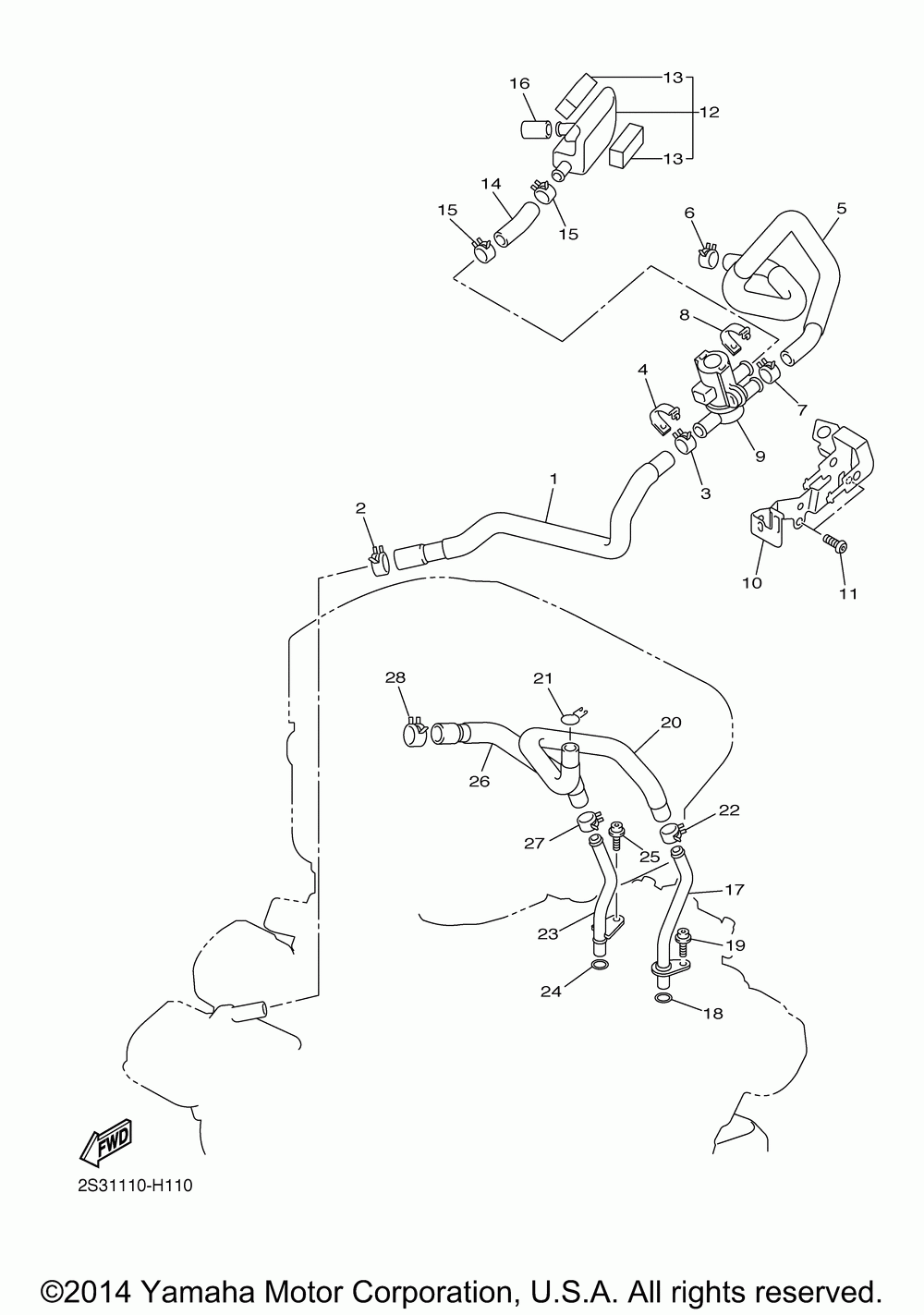 16
13
12
13
14
15
15
6
5
8
4
7
9
3
1
2
10
11
28
21
20
26
22
27
25
17
23
19
24
18
FWD
2S31110-H110
©2014 Yamaha Motor Corporation, U.S.A. All rights reserved.