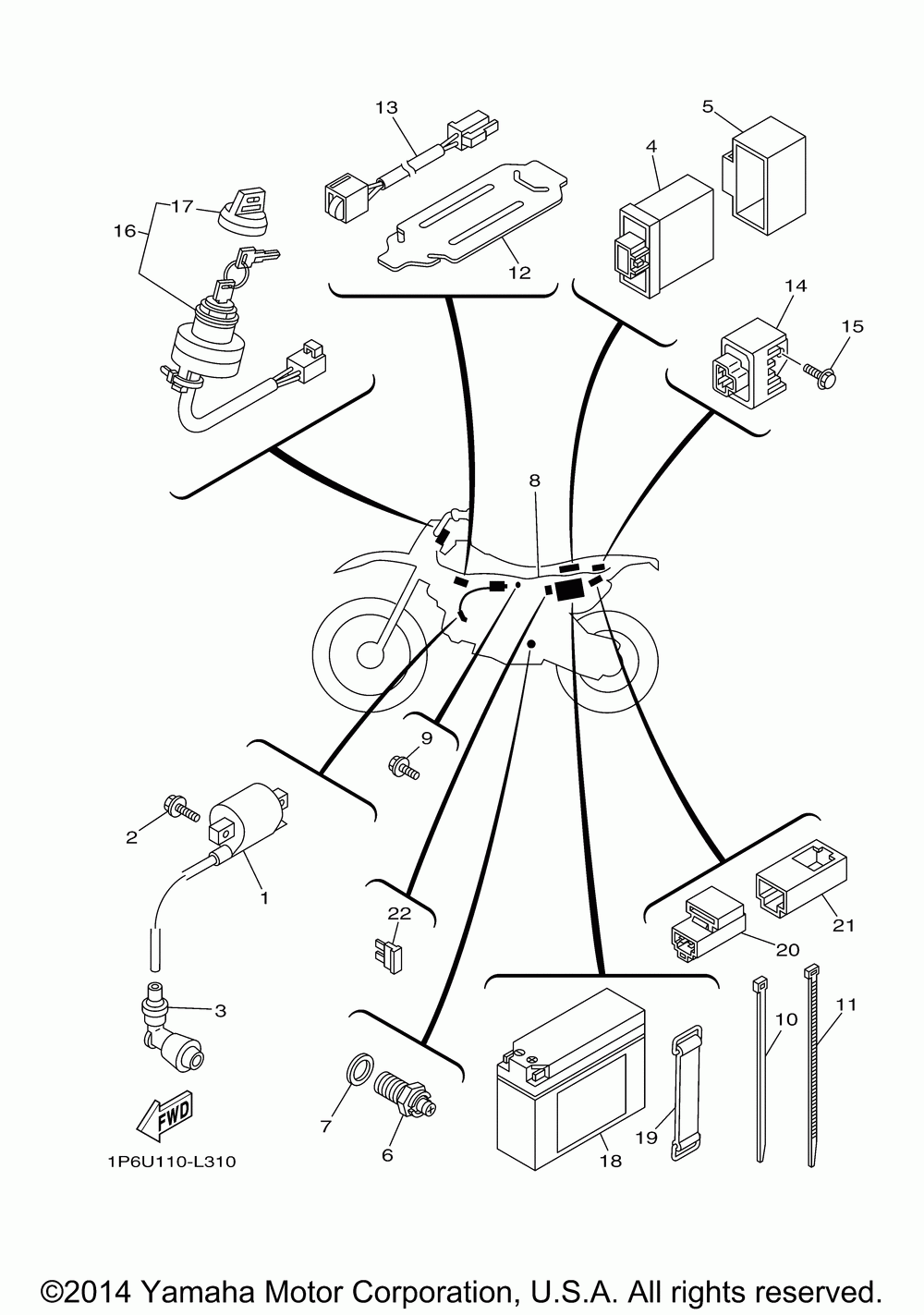 13
5
4
17
16
12
14
15
8
9
2
1
22
21
20
3
10
11
7
6
18
19
FWD
1P6U110-L310
©2014 Yamaha Motor Corporation, U.S.A. All rights reserved.