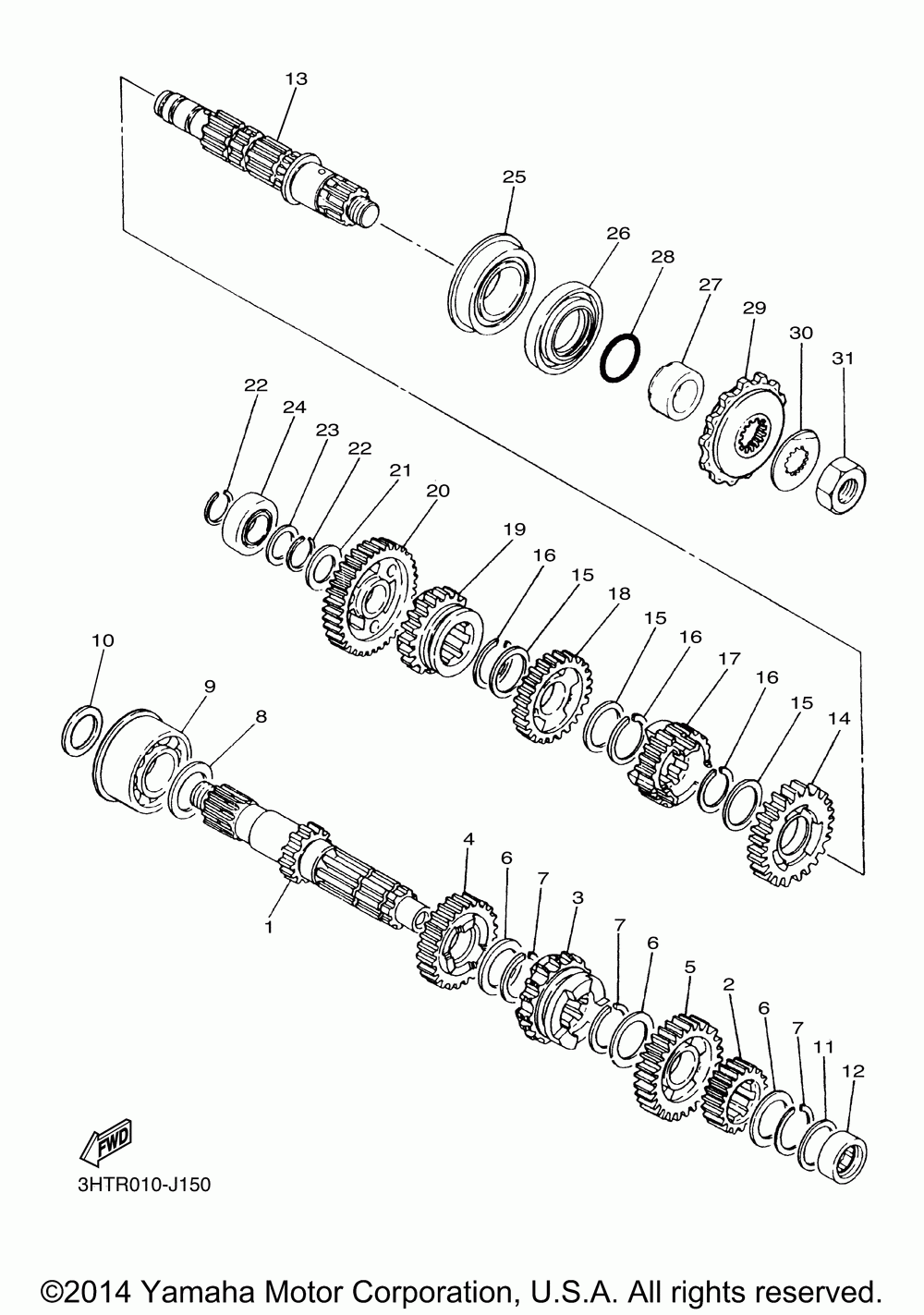 13
25
26
28
27
29
30
31
22
24
23
22
21
20
19
16
15
18
15
16
17
16
15
14
10
9
8
1
4
6
7
3
7
6
5
2
6
7
11
12
FWD
3HTR010-J150
©2014 Yamaha Motor Corporation, U.S.A. All rights reserved.