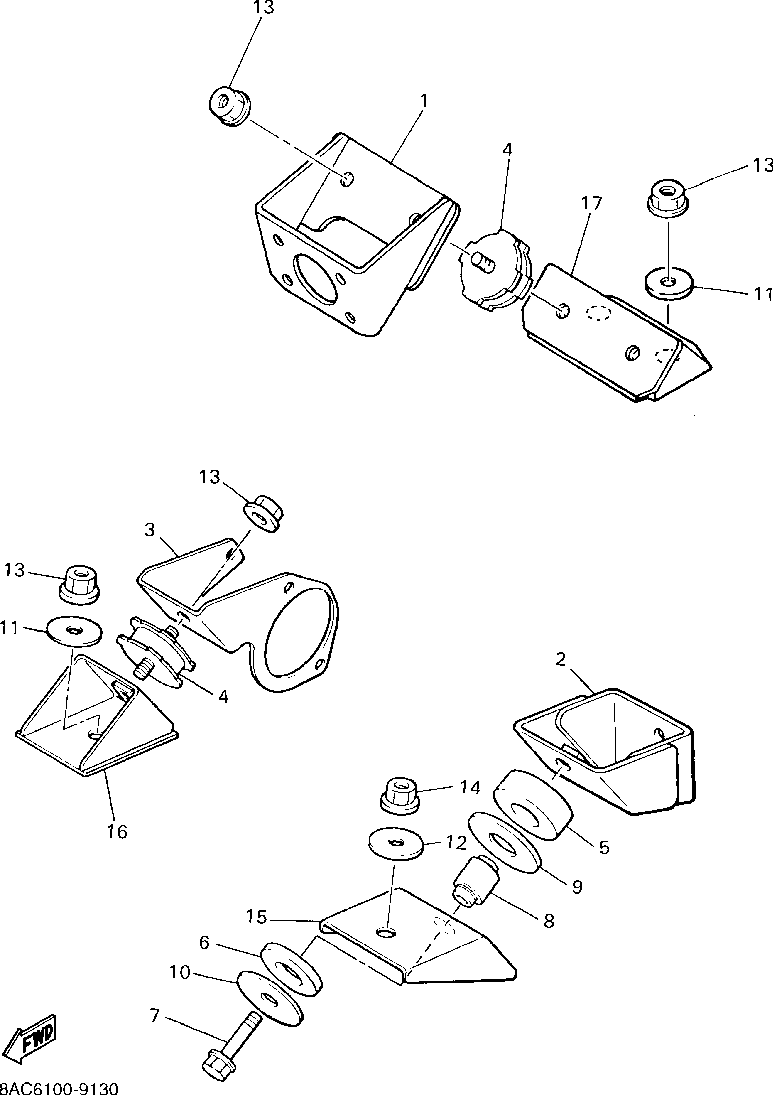 13
1
4
13
17
11
13
3
13
11
4
16
2
14
5
12
9
8
15
6
10
7
FWD
8AC6100-9130