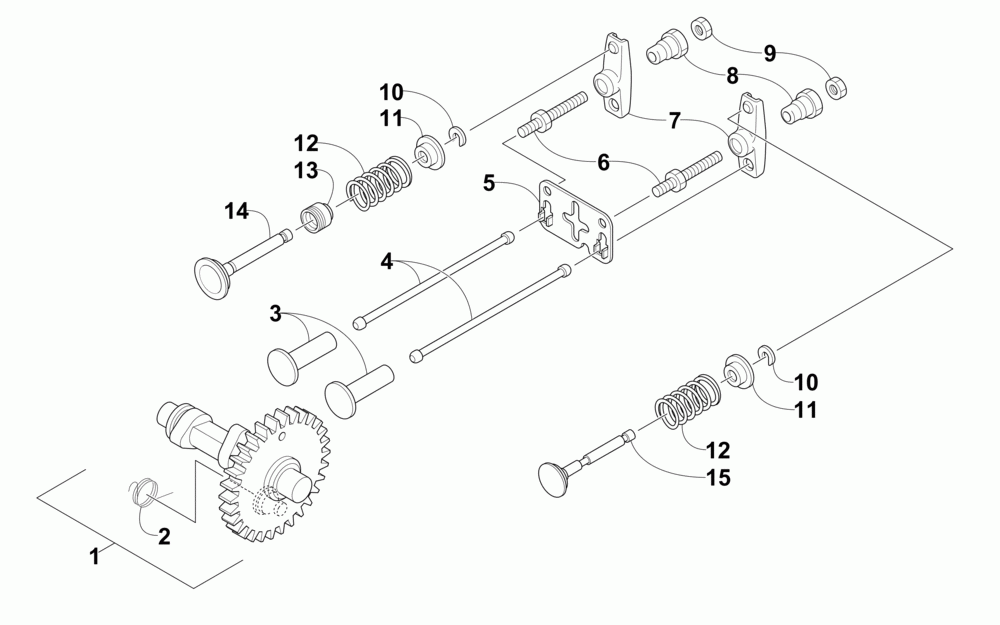 9
8
10
11
7
12
13
6
5
14
4
3
10
11
12
15
2
1