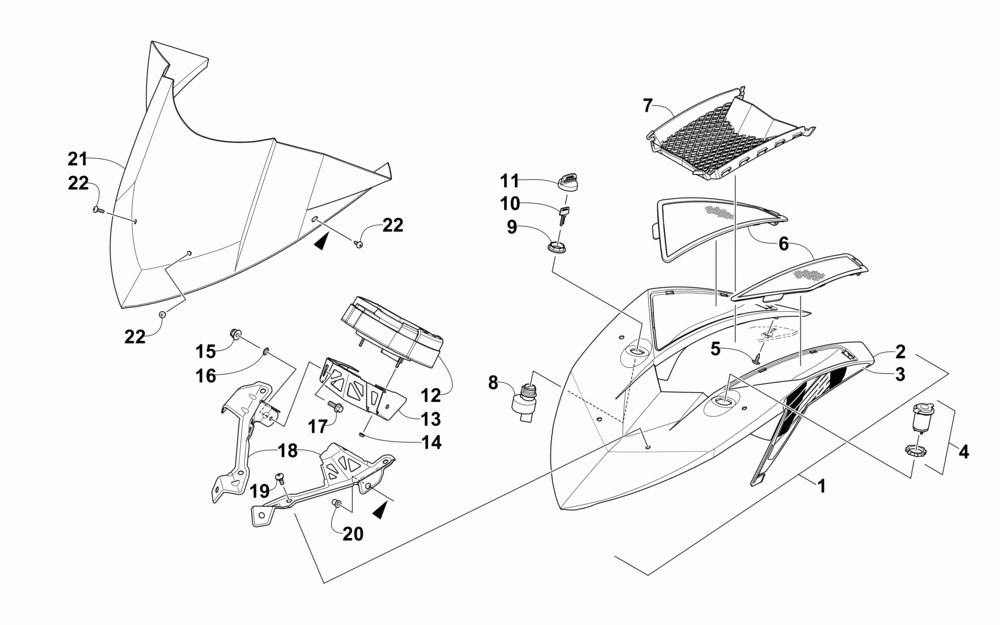 21
22
22
22
15
16
17
18
19
20
12
13
14
11
10
9
8
7
6
5
2
3
4
1