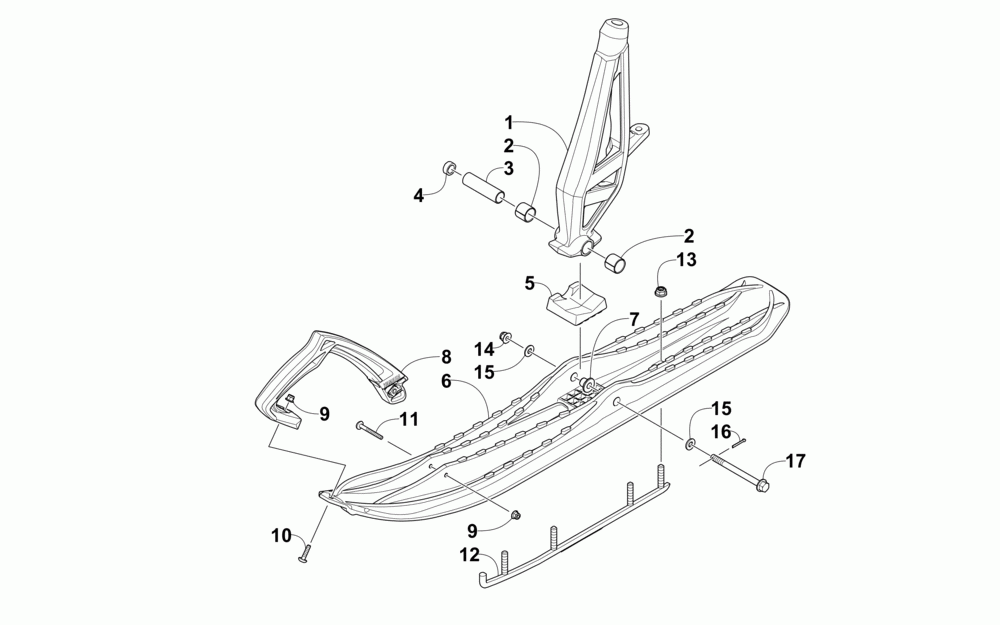 1
2
3
4
2
13
5
7
14
15
8
6
9
11
15
16
17
10
9
12